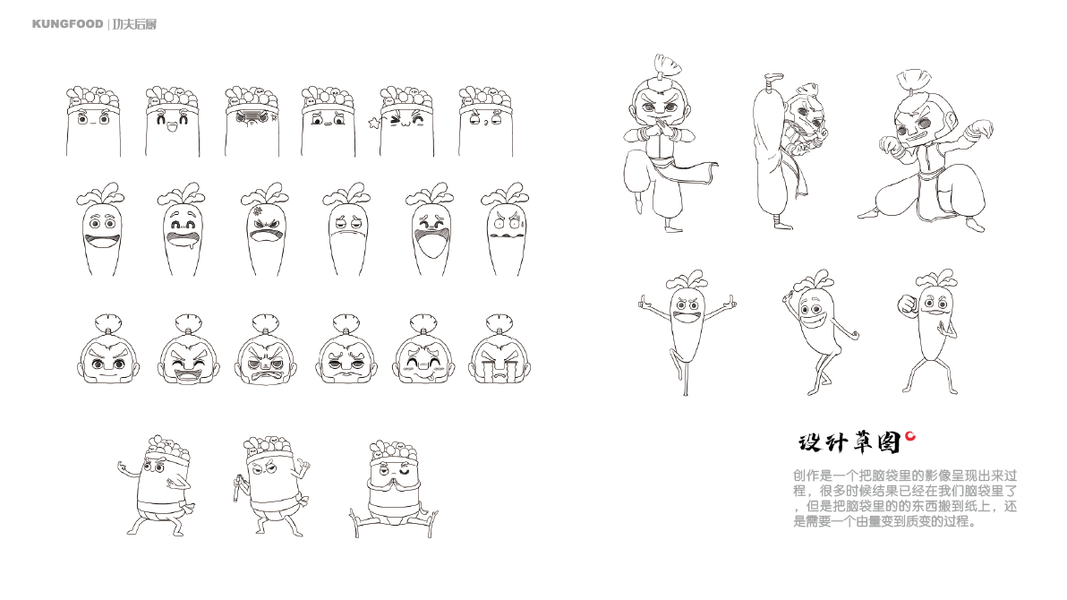 KUNGFOOD | 功夫后厨

设计草图

创作是一个把脑袋里的影像呈现出来过程，很多时候结果已经在我们脑袋里了，但是把脑袋里的的东西搬到纸上，还是需要一个由量变到质变的过程。