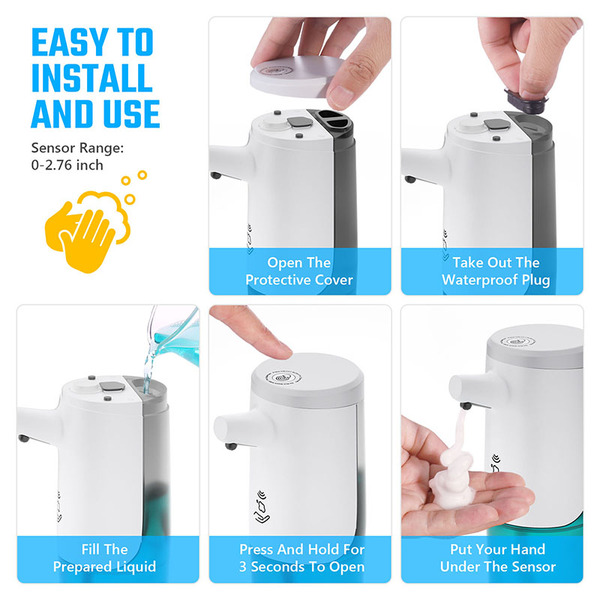 EASY TO INSTALL AND USE

Sensor Range: 0-2.76 inch

Open The Protective Cover

Take Out The Waterproof Plug

Fill The Prepared Liquid

Press And Hold For 3 Seconds To Open

Put Your Hand Under The Sensor