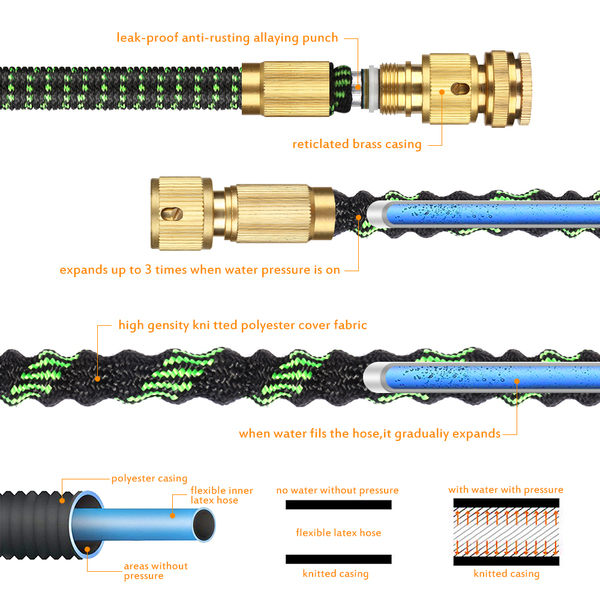 leak-proof anti-rusting allaying punch

reticlated brass casing

expands up to 3 times when water pressure is on

high gensity kni tted polyester cover fabric

when water fils the hose,it gradualiy expands

polyester casing

flexible inner latex hose

areas without pressure

no water without pressure

flexible latex hose

knitted casing

with water with pressure

knitted casing