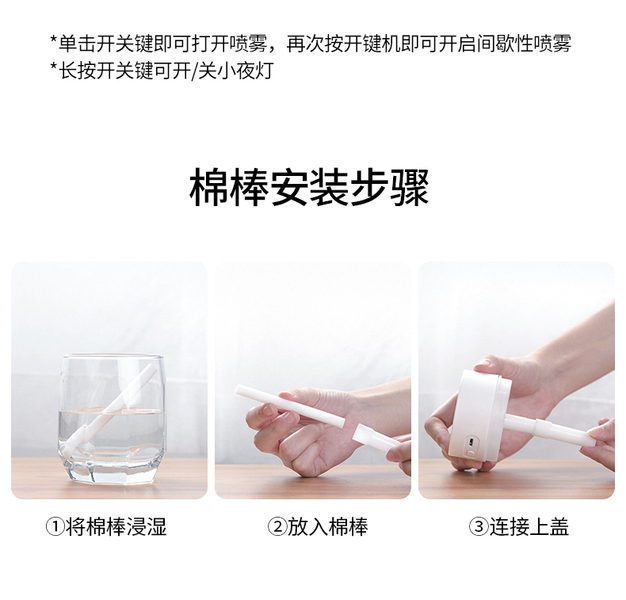 *单击开关键即可打开喷雾，再次按开键机即可开启间歇性喷雾
*长按开关键可开/关小夜灯

棉棒安装步骤

①将棉棒浸湿

②放入棉棒

③连接上盖