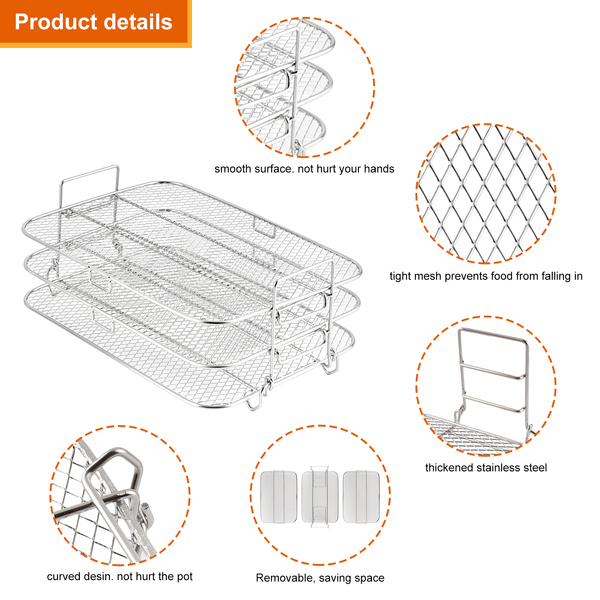 Product details

smooth surface. not hurt your hands

tight mesh prevents food from falling in

thickened stainless steel

curved desin. not hurt the pot

Removable, saving space