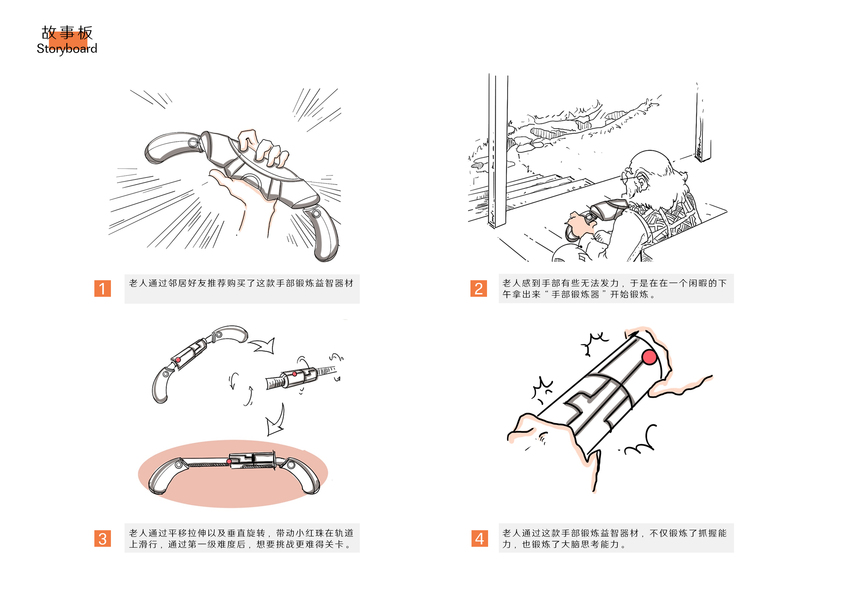 故事板
Storyboard

1 老人通过邻居好友推荐购买了这款手部锻炼益智器材

2 老人感到手部有些无法发力，于是在在一个闲暇的下午拿出来"手部锻炼器"开始锻炼。

3 老人通过平移拉伸以及垂直旋转，带动小红珠在轨道上滑行，通过第一级难度后，想要挑战更难得关卡。

4 老人通过这款手部锻炼益智器材，不仅锻炼了抓握能力，也锻炼了大脑思考能力。