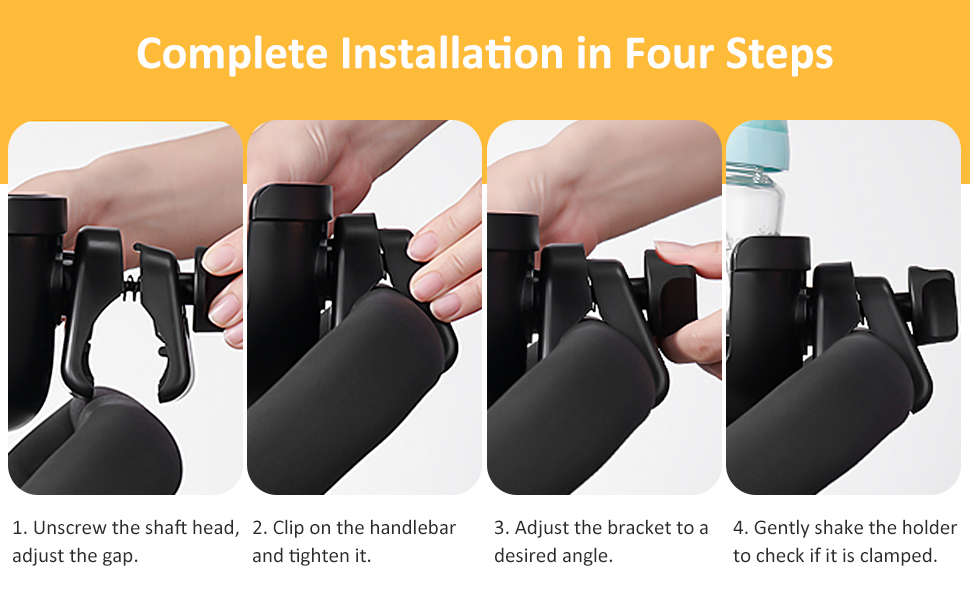 Complete Installation in Four Steps

1. Unscrew the shaft head, adjust the gap.

2. Clip on the handlebar and tighten it.

3. Adjust the bracket to a desired angle.

4. Gently shake the holder to check if it is clamped.