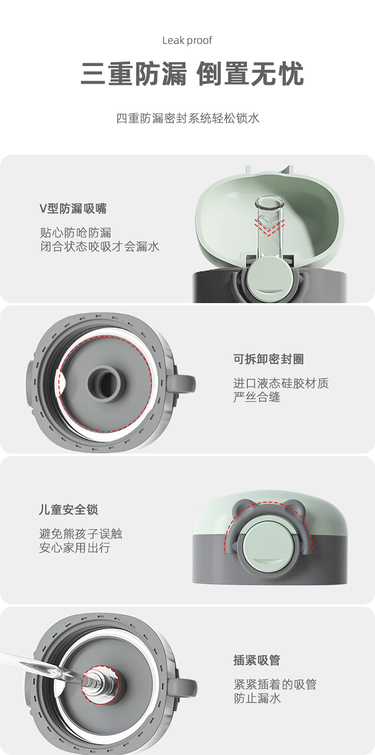 Leak proof

三重防漏 倒置无忧

四重防漏密封系统轻松锁水

V型防漏吸嘴

贴心防呛防漏
闭合状态咬吸才会漏水

可拆卸密封圈

进口液态硅胶材质
严丝合缝

儿童安全锁

避免熊孩子误触
安心家用出行

插紧吸管

紧紧插着的吸管
防止漏水