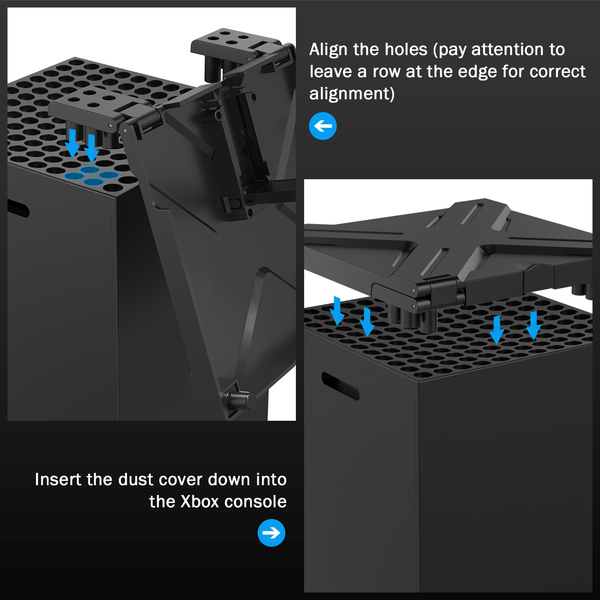 Align the holes (pay attention to leave a row at the edge for correct alignment)

Insert the dust cover down into the Xbox console