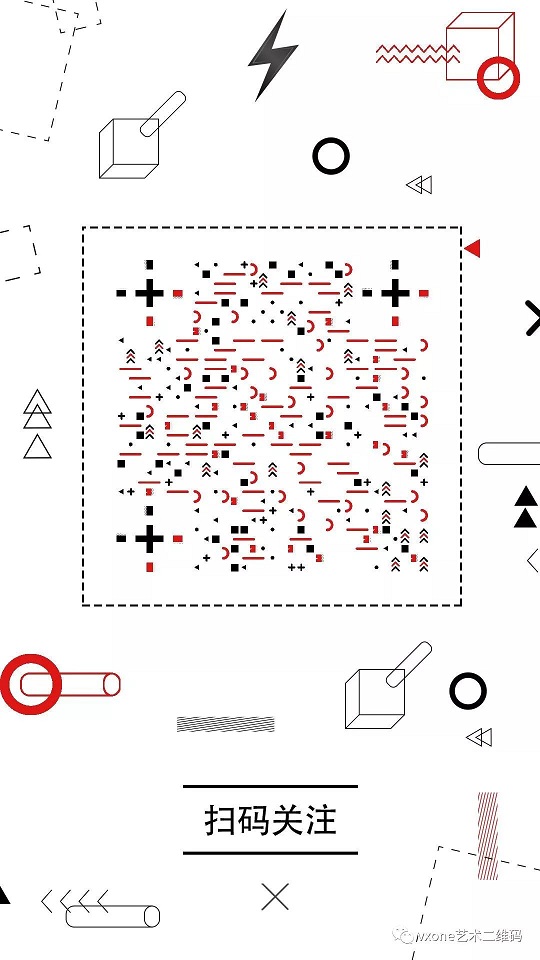 扫码关注

wxone艺术二维码