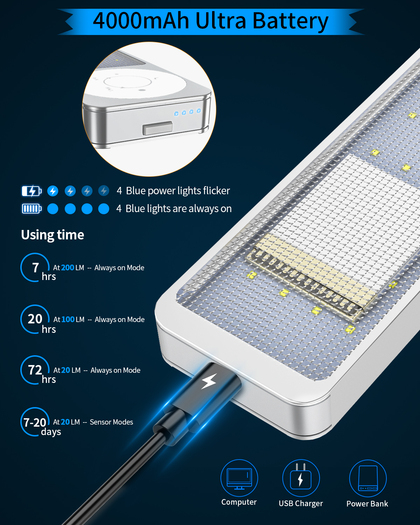 4000mAh Ultra Battery

4 Blue power lights flicker

4 Blue lights are always on

Using time

7 hrs At 200 LM -- Always on Mode

20 hrs At 100 LM -- Always on Mode

72 hrs At 20 LM -- Always on Mode

7-20 days At 20 LM -- Sensor Modes

Computer

USB Charger

Power Bank