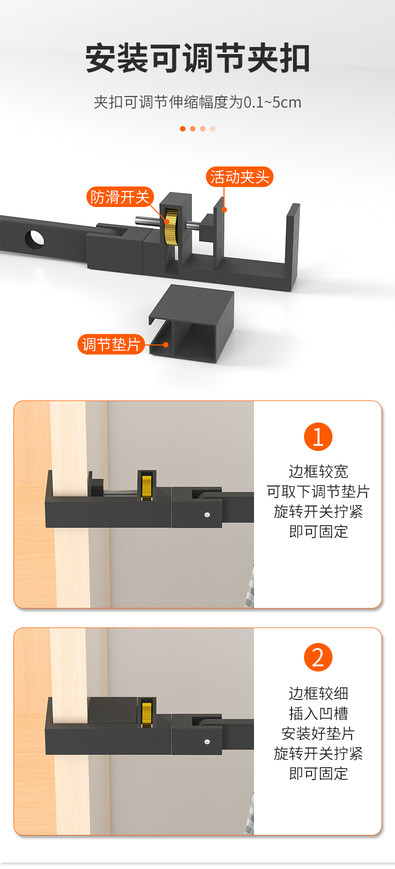 安装可调节夹扣

夹扣可调节伸缩幅度为0.1~5cm

防滑开关

活动夹头

调节垫片

1

边框较宽
可取下调节垫片
旋转开关拧紧
即可固定

2

边框较细
插入凹槽
安装好垫片
旋转开关拧紧
即可固定