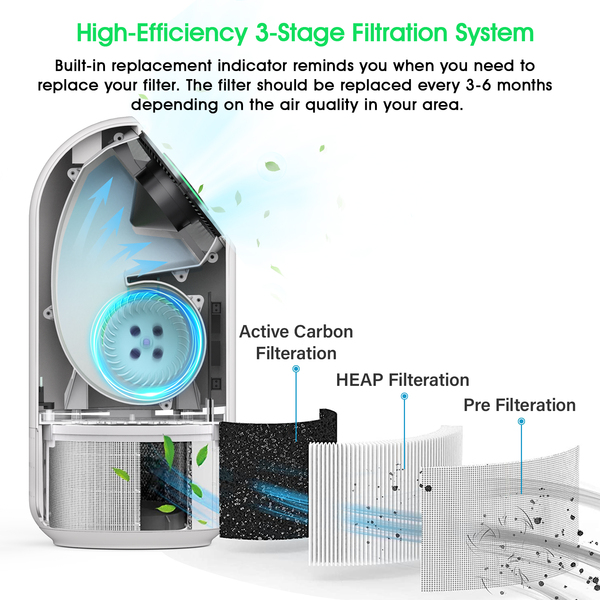 High-Efficiency 3-Stage Filtration System

Built-in replacement indicator reminds you when you need to replace your filter. The filter should be replaced every 3-6 months depending on the air quality in your area.

Active Carbon Filteration

HEAP Filteration

Pre Filteration