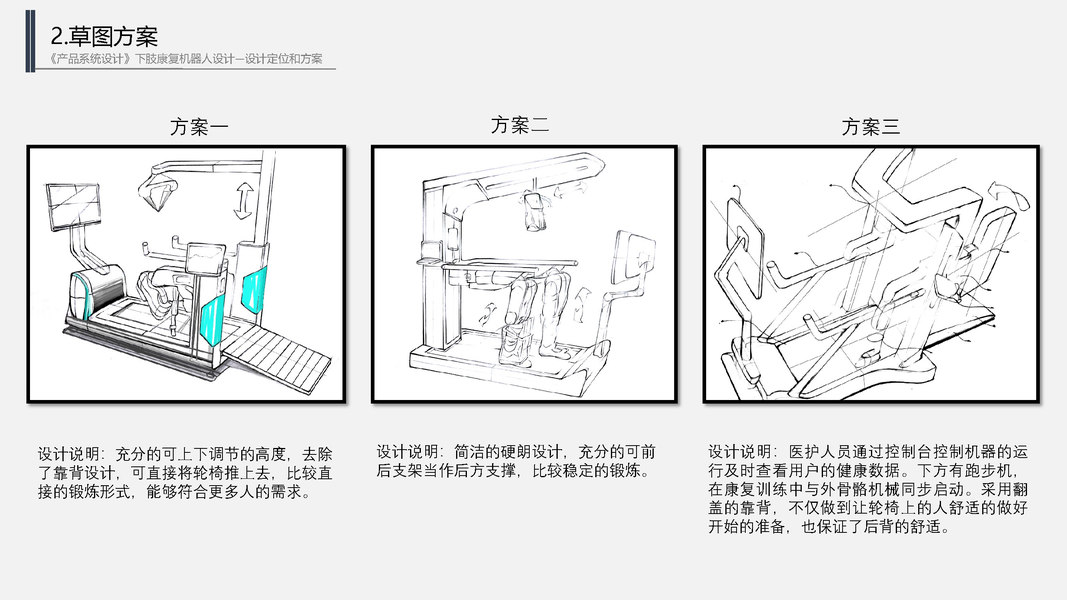 2.草图方案
《产品系统设计》下肢康复机器人设计—设计定位和方案

方案一

设计说明：充分的可上下调节的高度，去除了靠背设计，可直接将轮椅推上去，比较直接的锻炼形式，能够符合更多人的需求。

方案二

设计说明：简洁的硬朗设计，充分的可前后支架当作后方支撑，比较稳定的锻炼。

方案三

设计说明：医护人员通过控制台控制机器的运行及时查看用户的健康数据。下方有跑步机，在康复训练中与外骨骼机械同步启动。采用翻盖的靠背，不仅做到让轮椅上的人舒适的做好开始的准备，也保证了后背的舒适。