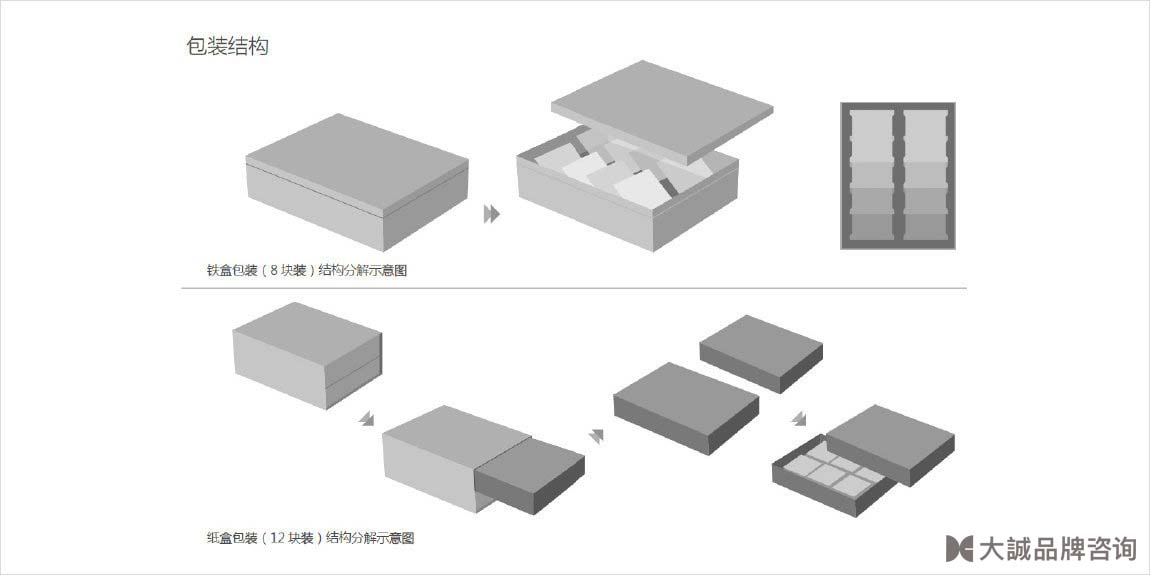 包装结构

铁盒包装（8 块装）结构分解示意图

纸盒包装（12 块装）结构分解示意图

大誠品牌咨询