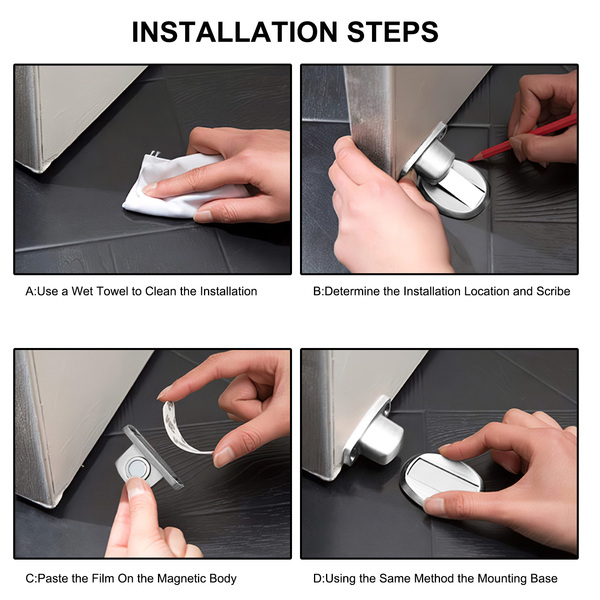 INSTALLATION STEPS

A:Use a Wet Towel to Clean the Installation

B:Determine the Installation Location and Scribe

C:Paste the Film On the Magnetic Body

D:Using the Same Method the Mounting Base