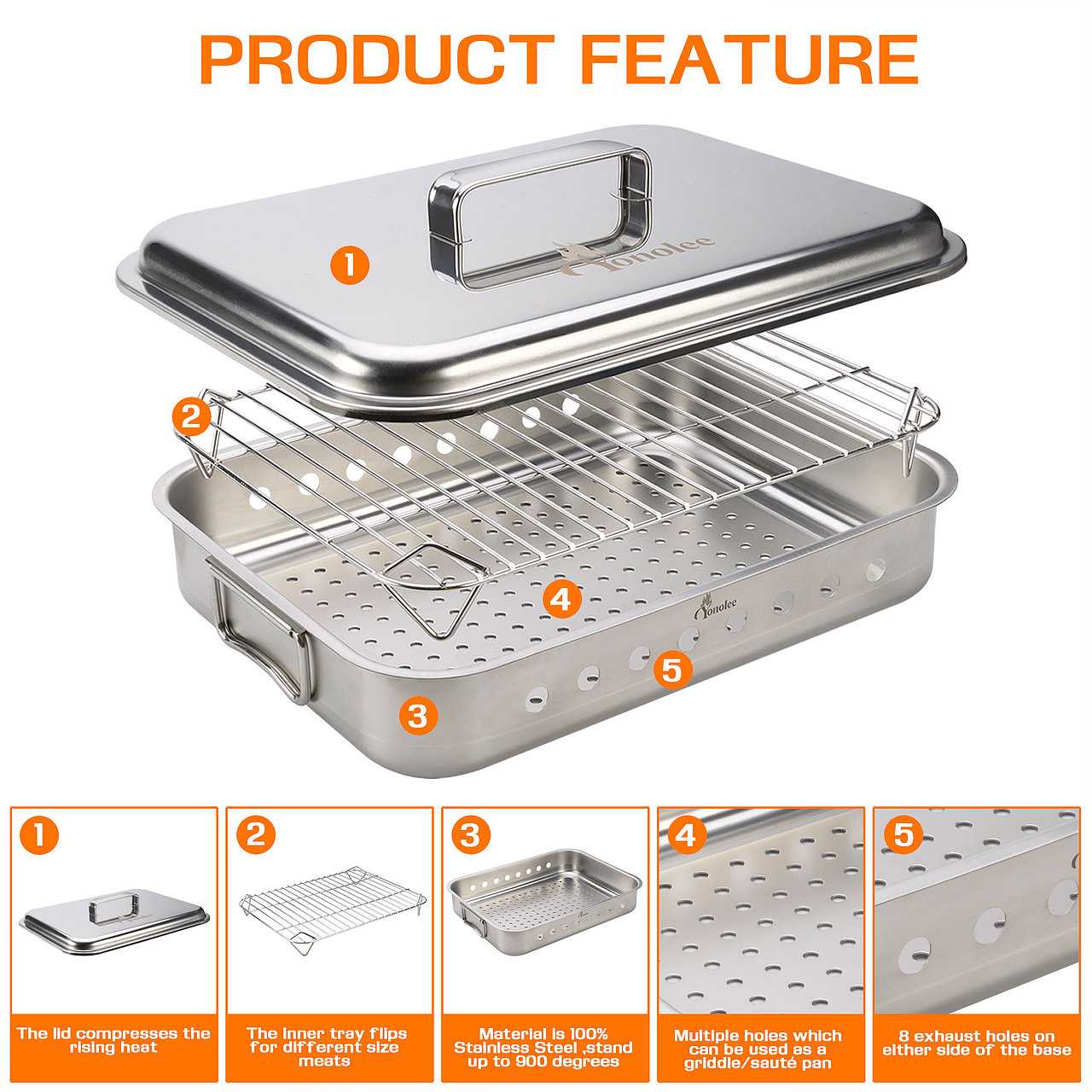 PRODUCT FEATURE

1

Yonolee

2

4

Yonolee

5

3

1

The lid compresses the rising heat

2

The inner tray flips for different size meats

3

Material is 100% Stainless Steel ,stand up to 900 degrees

4

Multiple holes which can be used as a griddle/sauté pan

5

8 exhaust holes on either side of the base