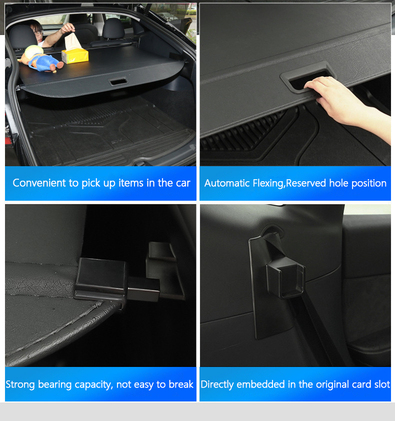 Convenient to pick up items in the car

Automatic Flexing,Reserved hole position

Strong bearing capacity, not easy to break

Directly embedded in the original card slot