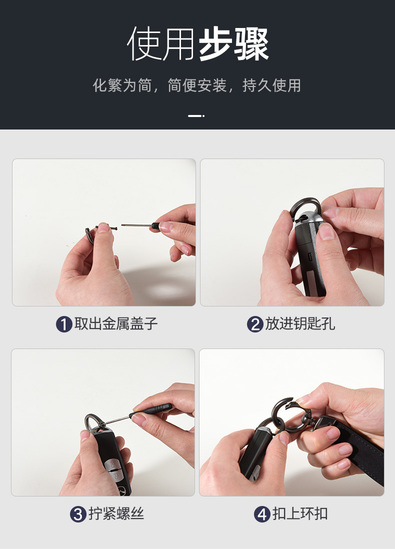 使用步骤

化繁为简，简便安装，持久使用

1 取出金属盖子

2 放进钥匙孔

3 拧紧螺丝

4 扣上环扣