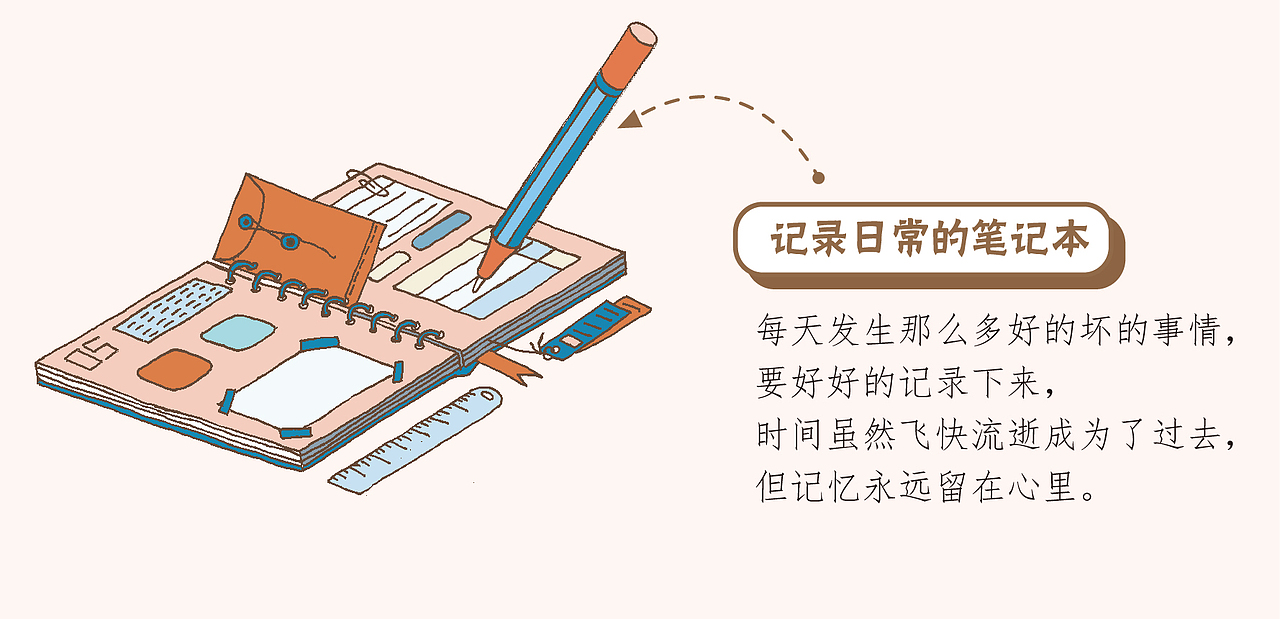 记录日常的笔记本

每天发生那么多好的坏的事情，
要好好的记录下来，
时间虽然飞快流逝成为了过去，
但记忆永远留在心里。