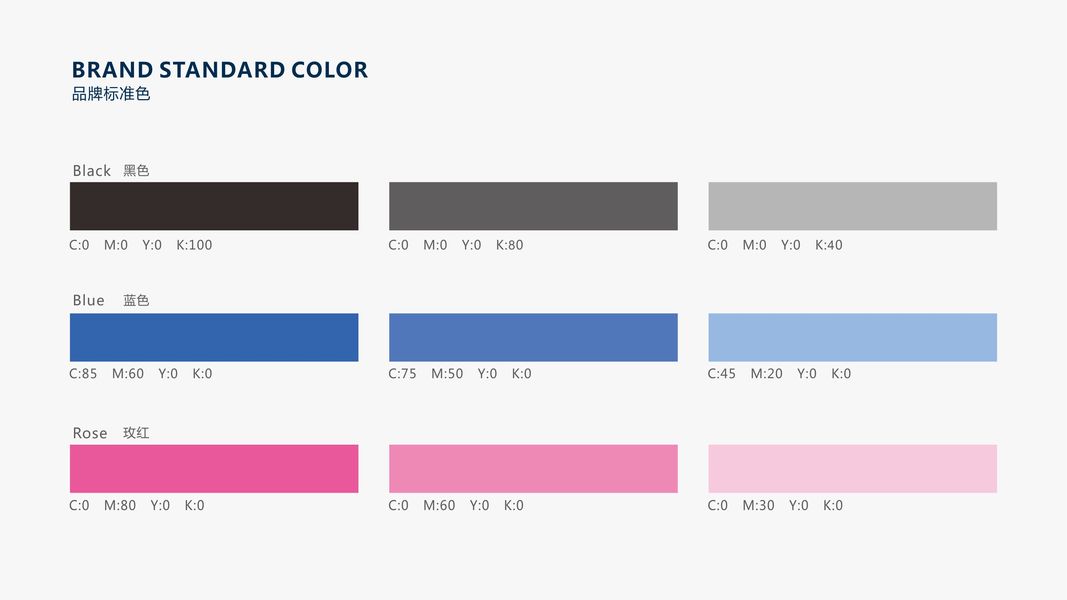 BRAND STANDARD COLOR
品牌标准色

Black 黑色

C:0 M:0 Y:0 K:100

C:0 M:0 Y:0 K:80

C:0 M:0 Y:0 K:40

Blue 蓝色

C:85 M:60 Y:0 K:0

C:75 M:50 Y:0 K:0

C:45 M:20 Y:0 K:0

Rose 玫红

C:0 M:80 Y:0 K:0

C:0 M:60 Y:0 K:0

C:0 M:30 Y:0 K:0