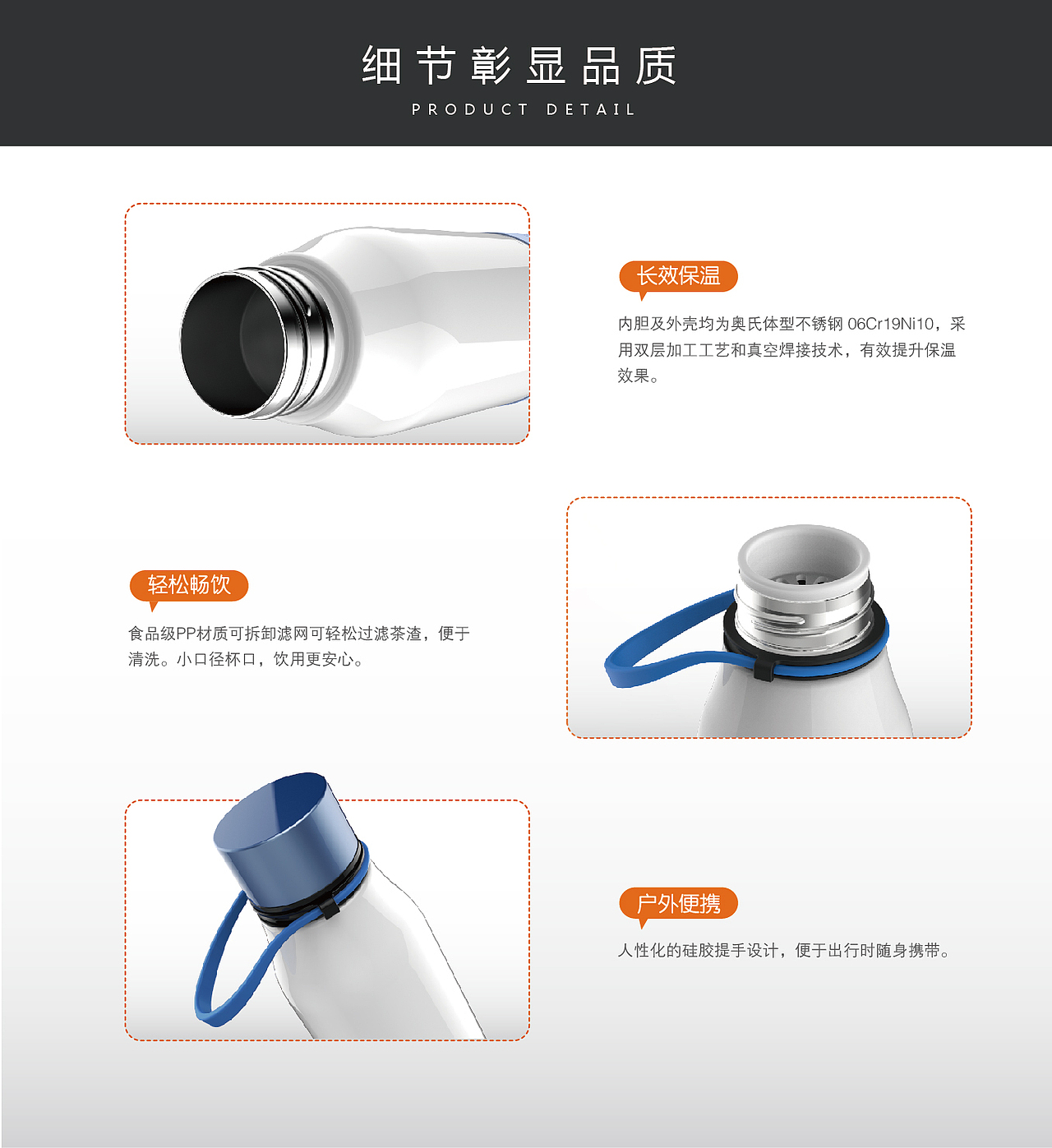 细节彰显品质
PRODUCT DETAIL

长效保温

内胆及外壳均为奥氏体型不锈钢 06Cr19Ni10，采用双层加工工艺和真空焊接技术，有效提升保温效果。

轻松畅饮

食品级PP材质可拆卸滤网可轻松过滤茶渣，便于清洗。小口径杯口，饮用更安心。

户外便携

人性化的硅胶提手设计，便于出行时随身携带。