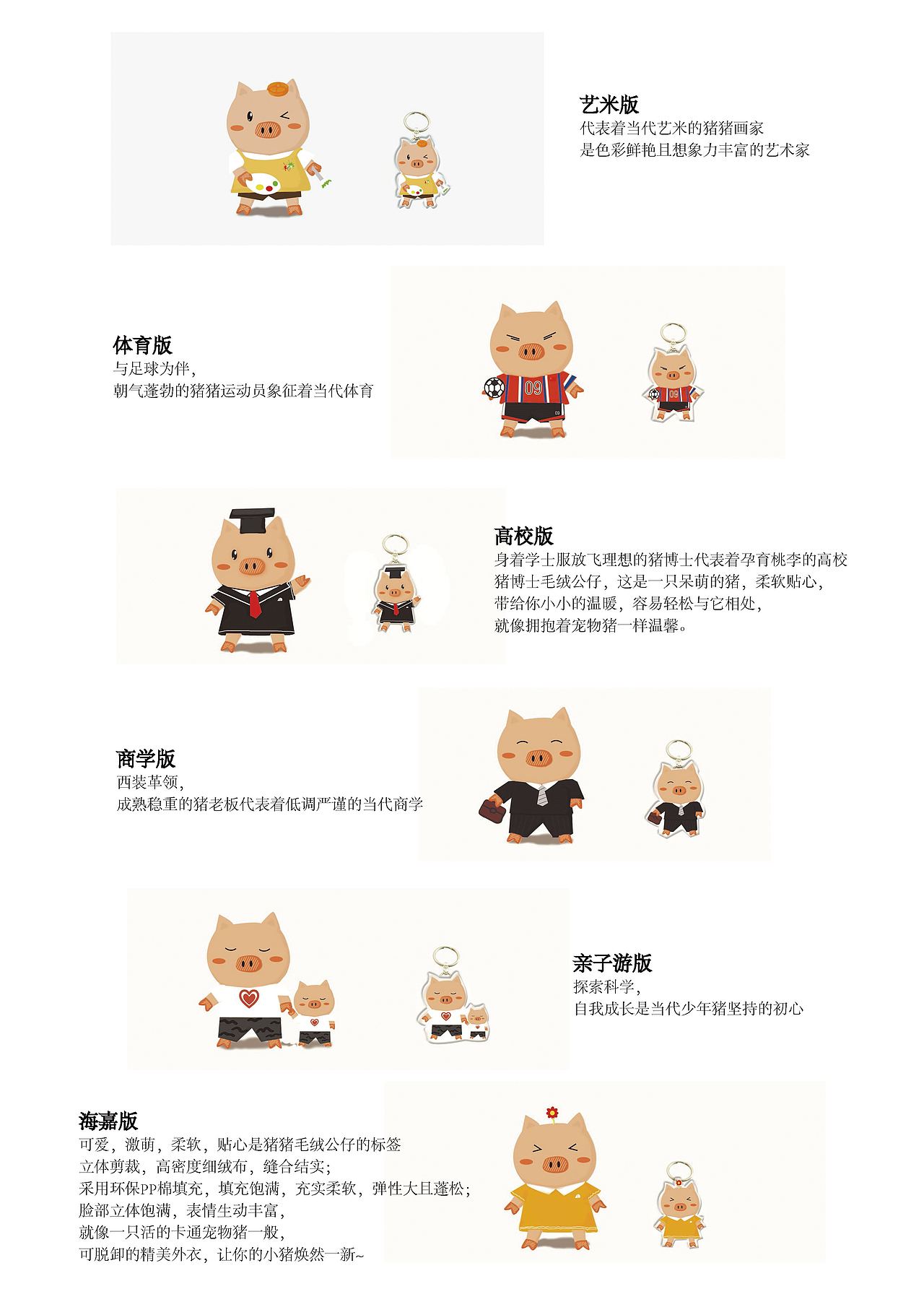 艺米版
代表着当代艺米的猪猪画家
是色彩鲜艳且想象力丰富的艺术家

体育版
与足球为伴，
朝气蓬勃的猪猪运动员象征着当代体育

09

09

高校版
身着学士服放飞理想的猪博士代表着孕育桃李的高校
猪博士毛绒公仔，这是一只呆萌的猪，柔软贴心，
带给你小小的温暖，容易轻松与它相处，
就像拥抱着宠物猪一样温馨。

商学版
西装革领，
成熟稳重的猪老板代表着低调严谨的当代商学

亲子游版
探索科学，
自我成长是当代少年猪坚持的初心

海嘉版
可爱，激萌，柔软，贴心是猪猪毛绒公仔的标签
立体剪裁，高密度细绒布，缝合结实；
采用环保PP棉填充，填充饱满，充实柔软，弹性大且蓬松；
脸部立体饱满，表情生动丰富，
就像一只活的卡通宠物猪一般，
可脱卸的精美外衣，让你的小猪焕然一新~