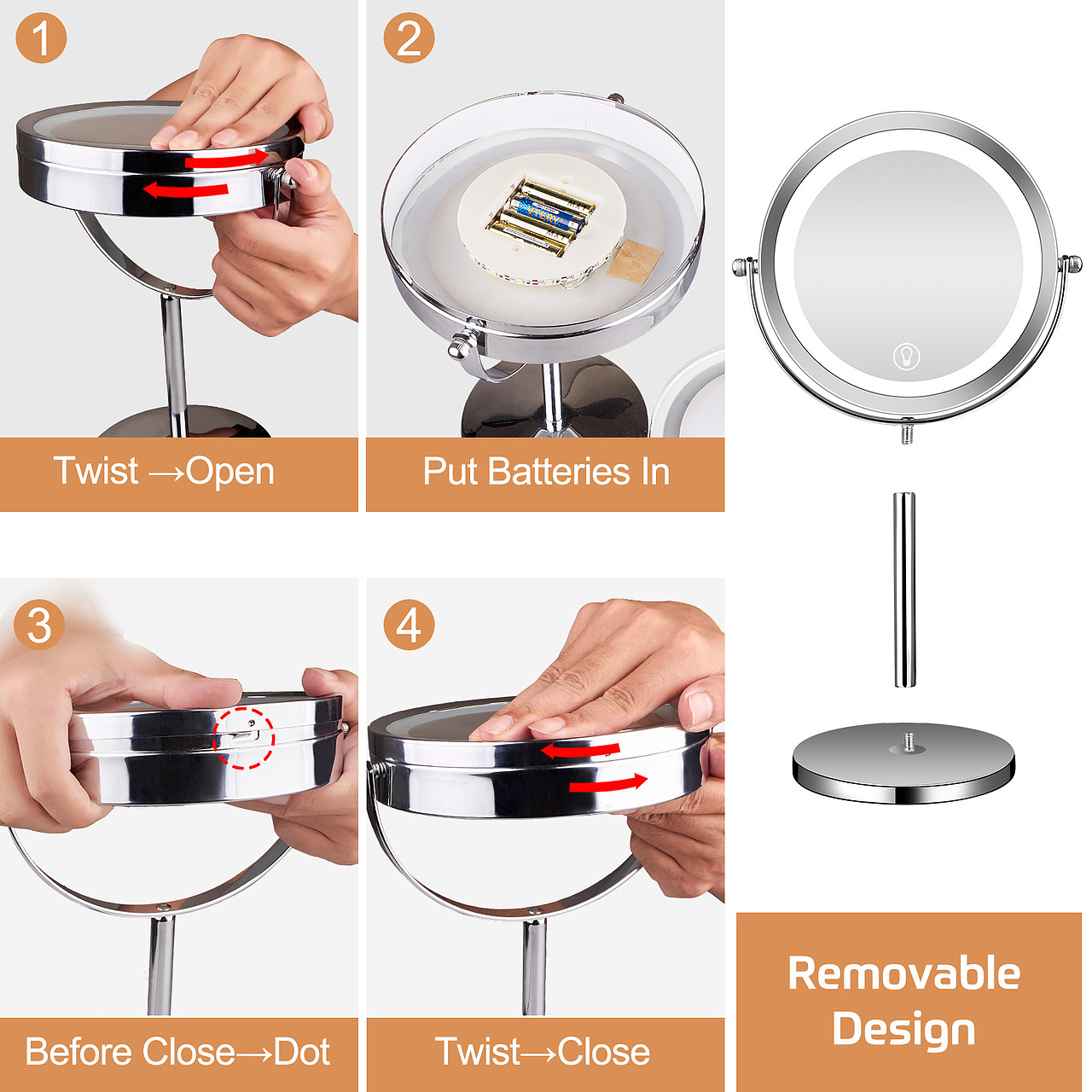 1

Twist →Open

2

Put Batteries In

3

Before Close→Dot

4

Twist→Close

Removable Design