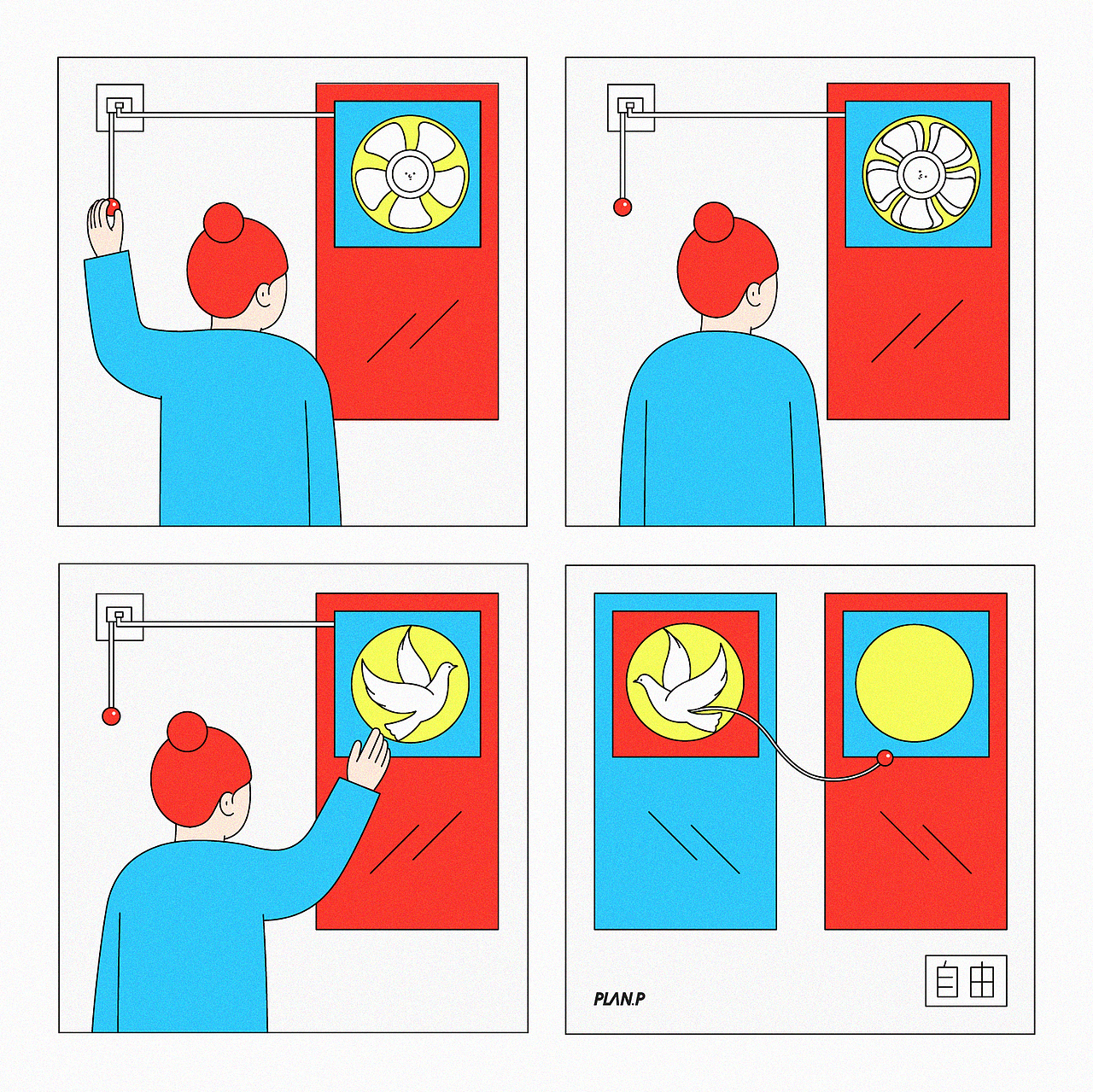 PLAN.P

自由