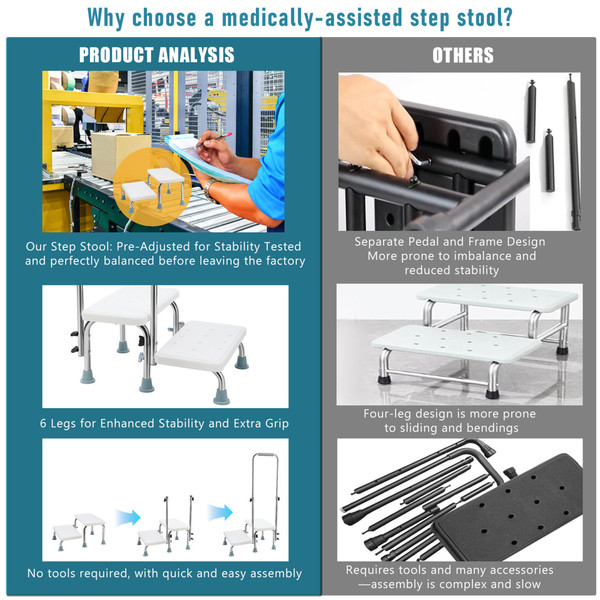 Why choose a medically-assisted step stool?

PRODUCT ANALYSIS

Our Step Stool: Pre-Adjusted for Stability Tested and perfectly balanced before leaving the factory

6 Legs for Enhanced Stability and Extra Grip

No tools required, with quick and easy assembly

OTHERS

Separate Pedal and Frame Design More prone to imbalance and reduced stability

Four-leg design is more prone to sliding and bendings

Requires tools and many accessories —assembly is complex and slow