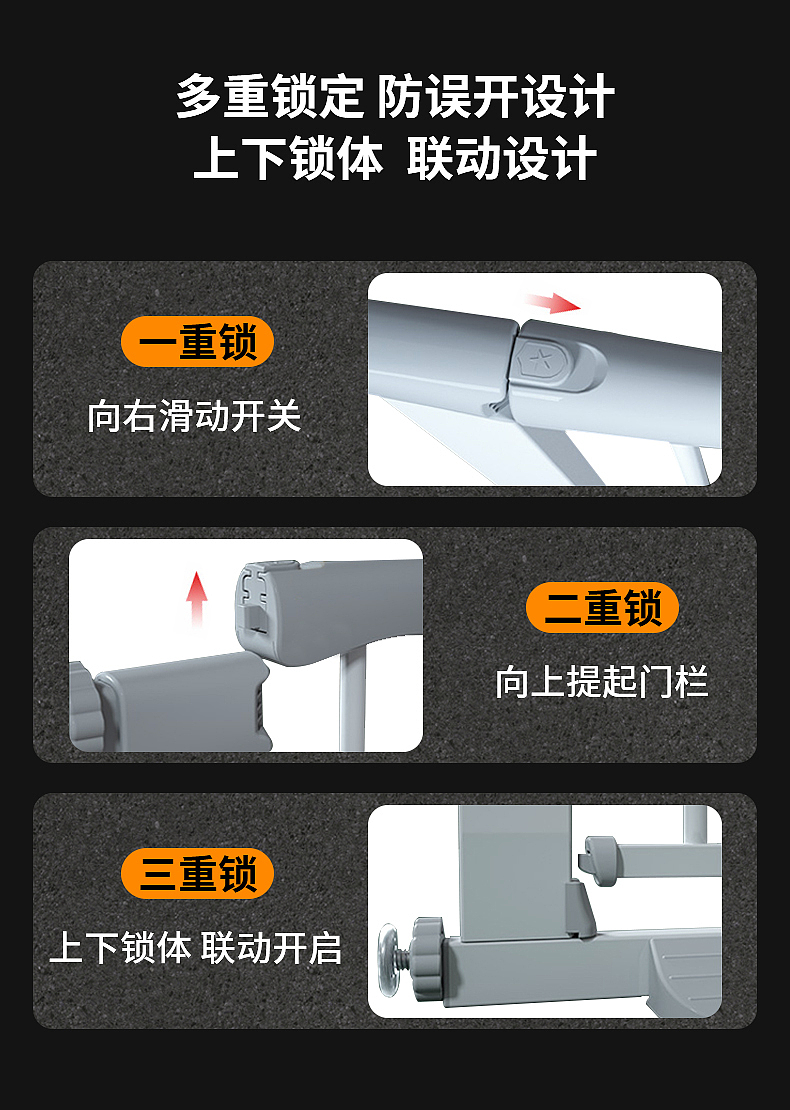 多重锁定 防误开设计
上下锁体 联动设计

一重锁
向右滑动开关

二重锁
向上提起门栏

三重锁
上下锁体 联动开启