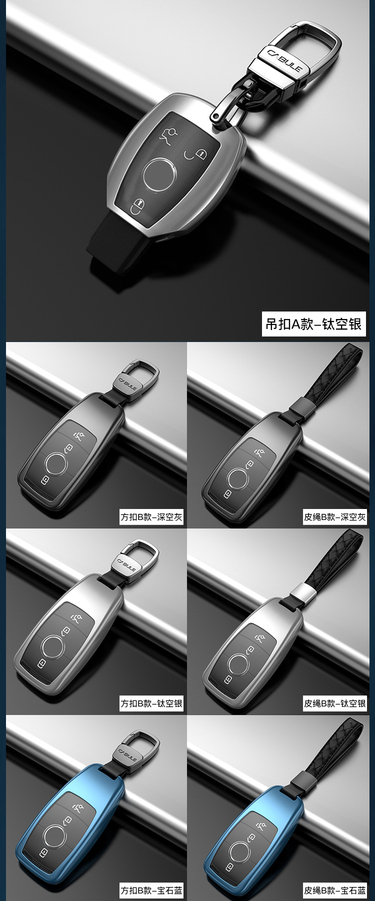 BULE

吊扣A款-钛空银

BULE

方扣B款-深空灰

皮绳B款-深空灰

BULE

方扣B款-钛空银

皮绳B款-钛空银

BULE

方扣B款-宝石蓝

皮绳B款-宝石蓝