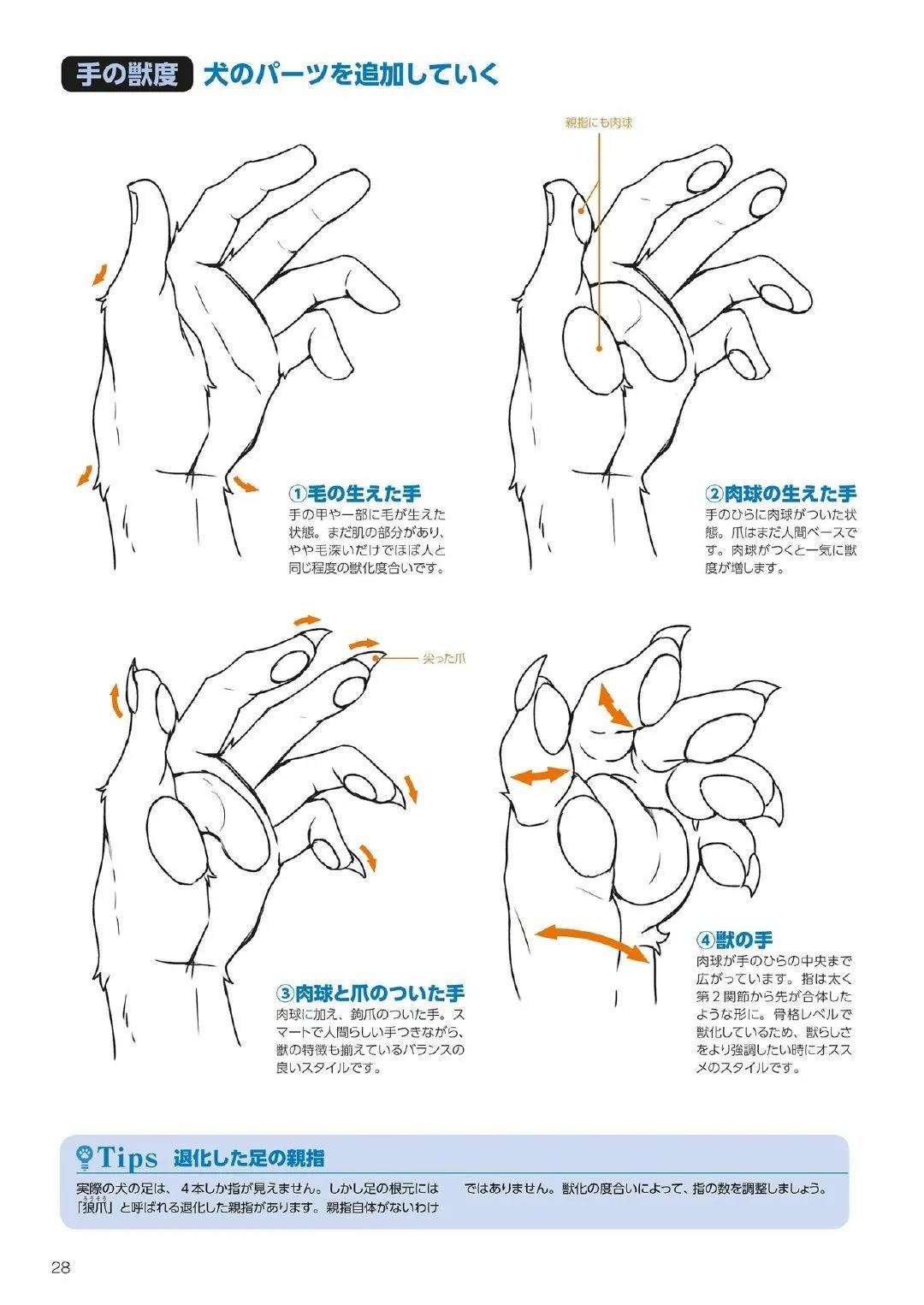 手の獣度　犬のパーツを追加していく

親指にも肉球

①毛の生えた手
手の甲や一部に毛が生えた状態。まだ肌の部分があり、やや毛深いだけでほぼ人と同じ程度の獣化度合いです。

②肉球の生えた手
手のひらに肉球がついた状態。爪はまだ人間ベースです。肉球がつくと一気に獣度が増します。

尖った爪

③肉球と爪のついた手
肉球に加え、鉤爪のついた手。スマートで人間らしい手つきながら、獣の特徴も揃えているバランスの良いスタイルです。

④獣の手
肉球が手のひらの中央まで広がっています。指は太く第２関節から先が合体したような形に。骨格レベルで獣化しているため、獣らしさをより強調したい時にオススメのスタイルです。

Tips　退化した足の親指
実際の犬の足は、４本しか指が見えません。しかし足の根元には「狼爪」と呼ばれる退化した親指があります。親指自体がないわけではありません。獣化の度合いによって、指の数を調整しましょう。

28