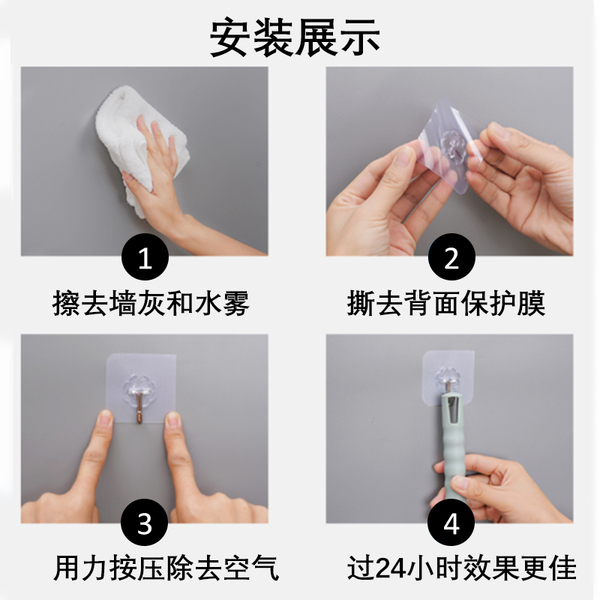 安装展示

1
擦去墙灰和水雾

2
撕去背面保护膜

3
用力按压除去空气

4
过24小时效果更佳