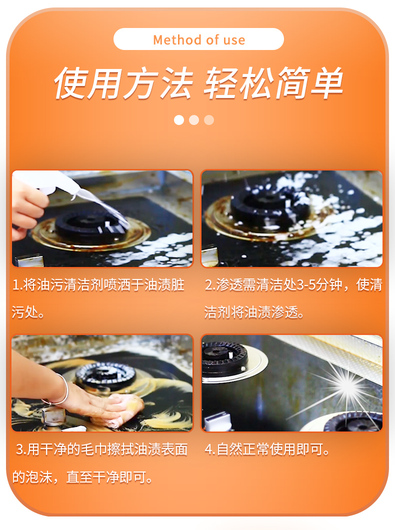 Method of use

使用方法 轻松简单

1.将油污清洁剂喷洒于油渍脏污处。

2.渗透需清洁处3-5分钟，使清洁剂将油渍渗透。

3.用干净的毛巾擦拭油渍表面的泡沫，直至干净即可。

4.自然正常使用即可。