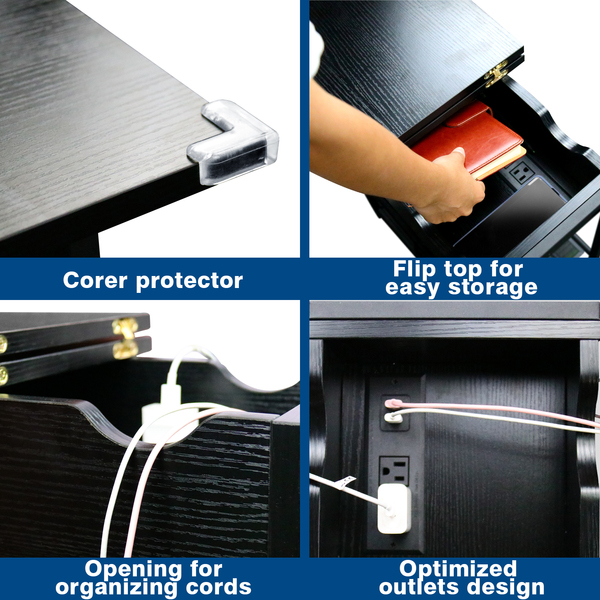 Corer protector

Flip top for easy storage

Opening for organizing cords

Optimized outlets design