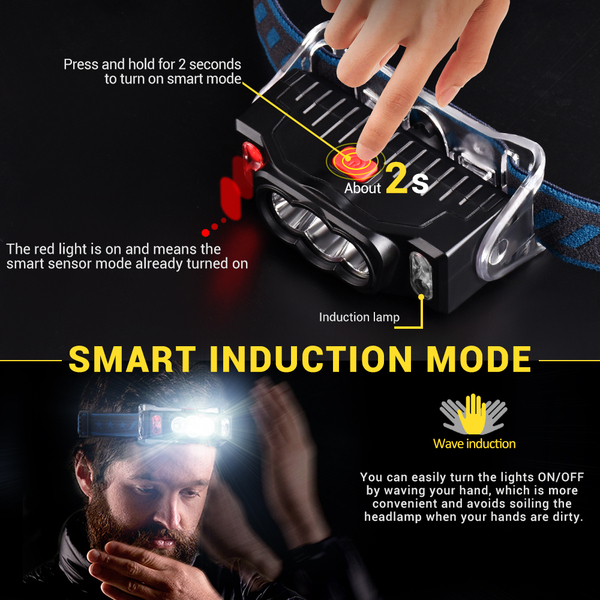 Press and hold for 2 seconds to turn on smart mode

About 2s

The red light is on and means the smart sensor mode already turned on

Induction lamp

SMART INDUCTION MODE

Wave induction

You can easily turn the lights ON/OFF by waving your hand, which is more convenient and avoids soiling the headlamp when your hands are dirty.