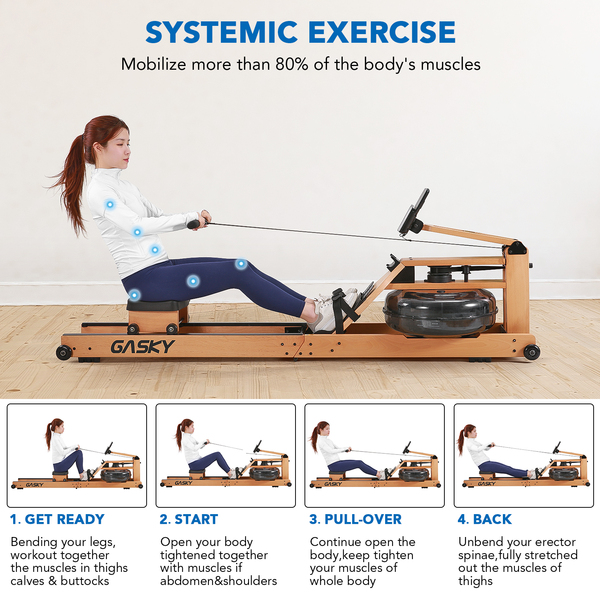 SYSTEMIC EXERCISE
Mobilize more than 80% of the body's muscles

GASKY

GASKY

GASKY

GASKY

GASKY

1. GET READY
Bending your legs, workout together the muscles in thighs calves & buttocks

2. START
Open your body tightened together with muscles if abdomen&shoulders

3. PULL-OVER
Continue open the body,keep tighten your muscles of whole body

4. BACK
Unbend your erector spinae,fully stretched out the muscles of thighs