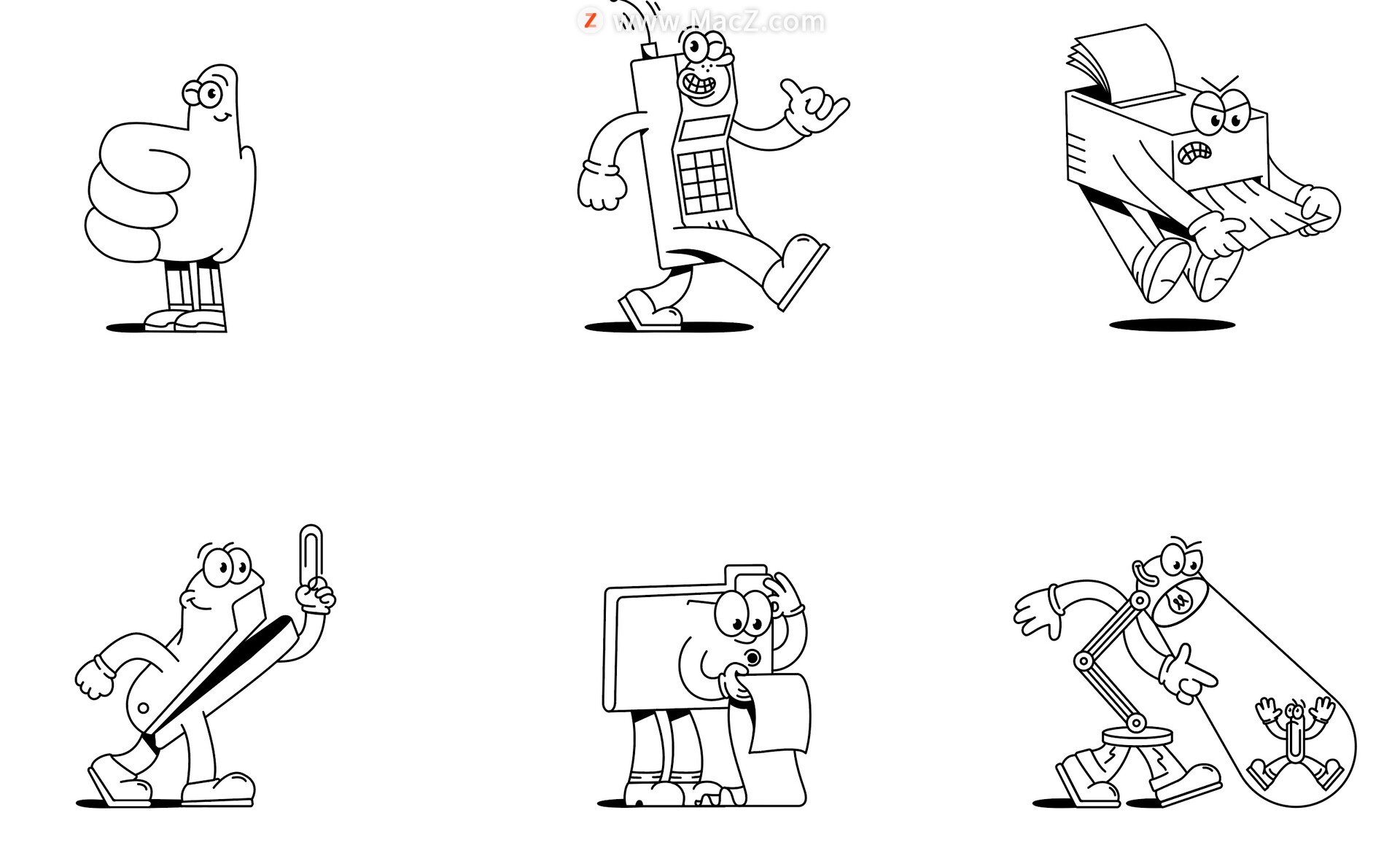 Z www.MacZ.com