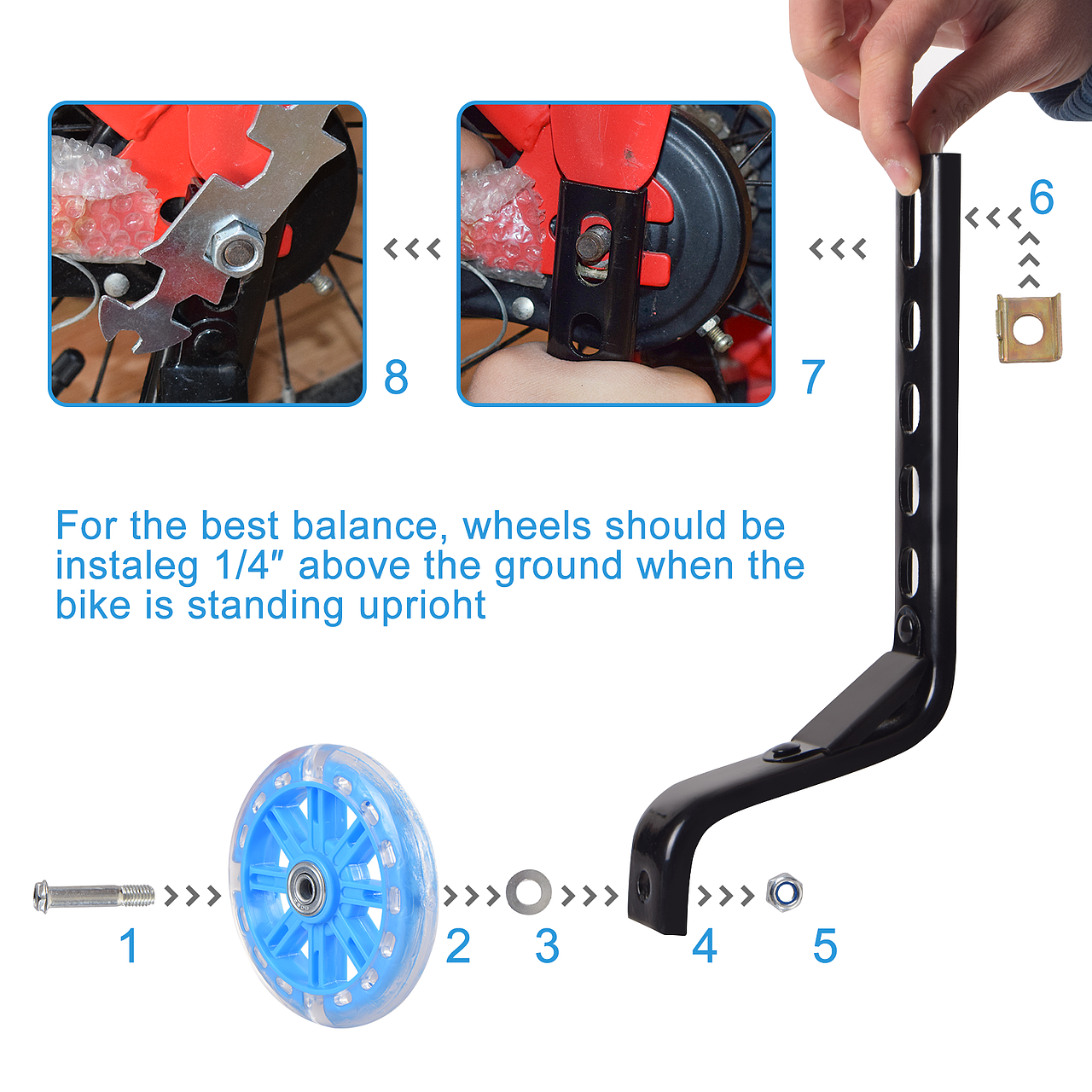 8

7

6

For the best balance, wheels should be instaleg 1/4″ above the ground when the bike is standing uprioht

1

2

3

4

5