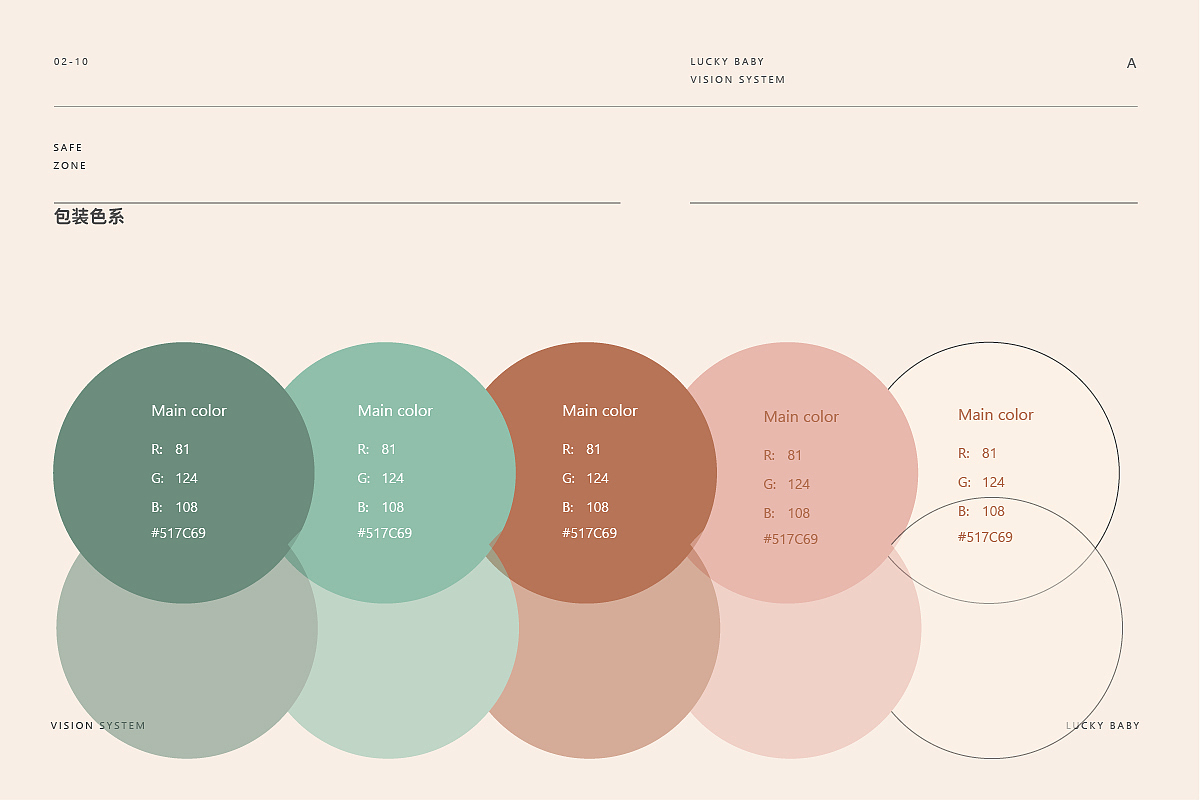 02-10

LUCKY BABY
VISION SYSTEM

A

SAFE
ZONE

包装色系

Main color
R: 81
G: 124
B: 108
#517C69

Main color
R: 81
G: 124
B: 108
#517C69

Main color
R: 81
G: 124
B: 108
#517C69

Main color
R: 81
G: 124
B: 108
#517C69

Main color
R: 81
G: 124
B: 108
#517C69

VISION SYSTEM

LUCKY BABY