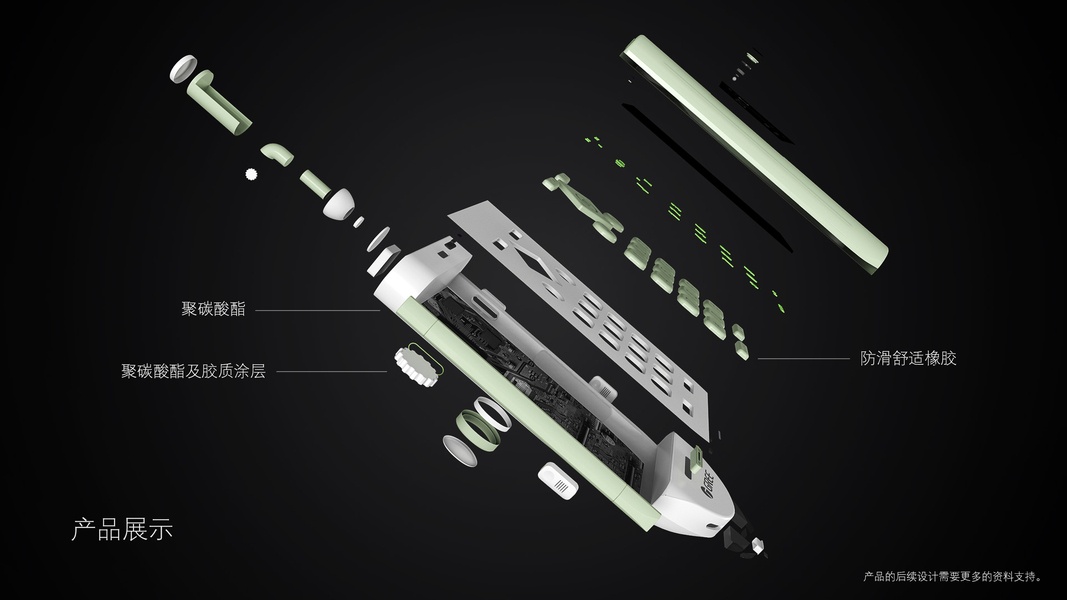 聚碳酸酯

聚碳酸酯及胶质涂层

防滑舒适橡胶

产品展示

产品的后续设计需要更多的资料支持。