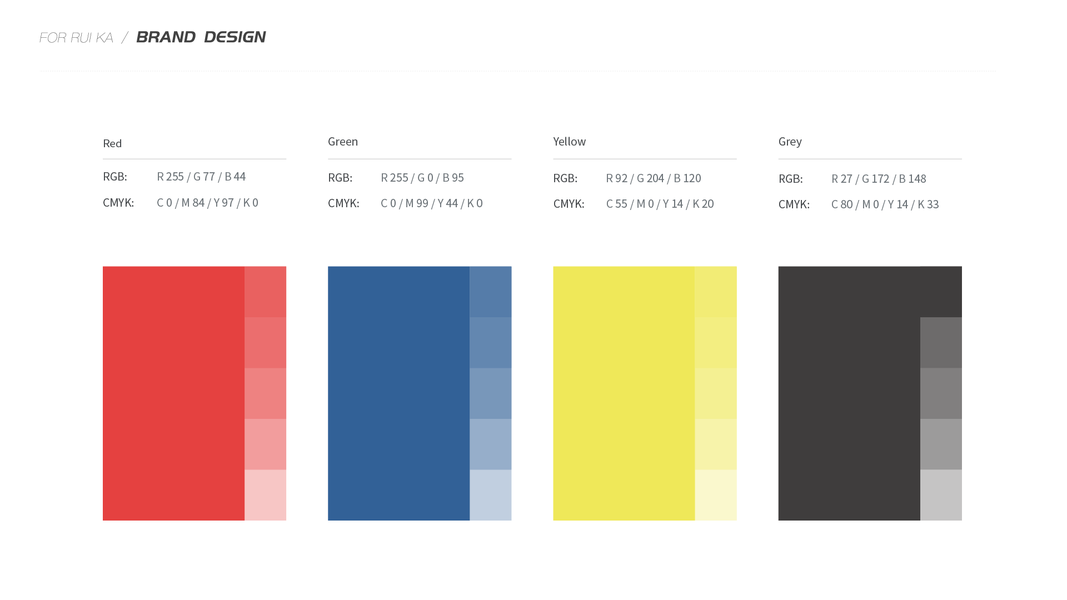 FOR RUI KA / BRAND DESIGN

Red

RGB: R 255 / G 77 / B 44
CMYK: C 0 / M 84 / Y 97 / K 0

Green

RGB: R 255 / G 0 / B 95
CMYK: C 0 / M 99 / Y 44 / K 0

Yellow

RGB: R 92 / G 204 / B 120
CMYK: C 55 / M 0 / Y 14 / K 20

Grey

RGB: R 27 / G 172 / B 148
CMYK: C 80 / M 0 / Y 14 / K 33