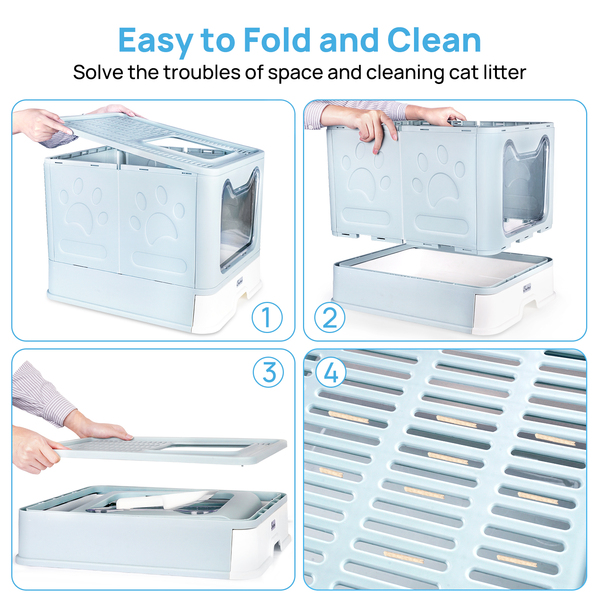 Easy to Fold and Clean
Solve the troubles of space and cleaning cat litter

1

2

3

4