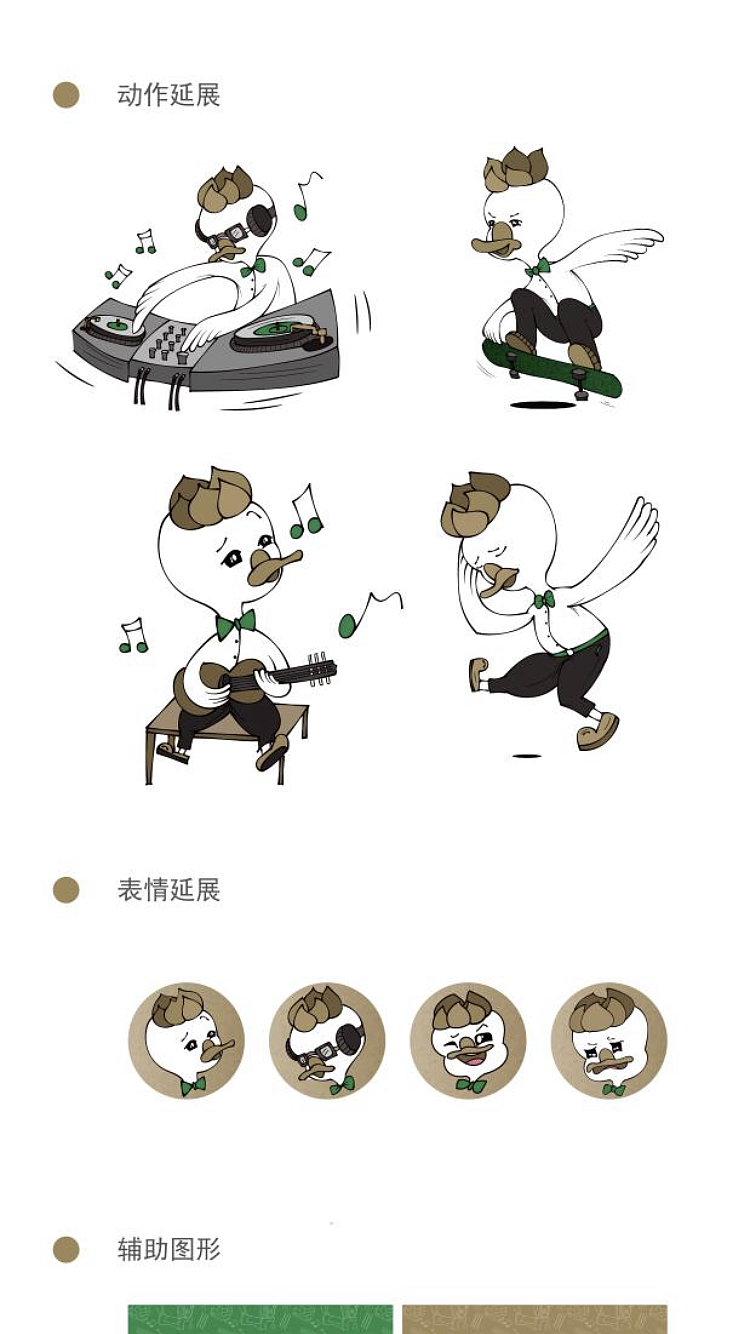 动作延展

表情延展

辅助图形