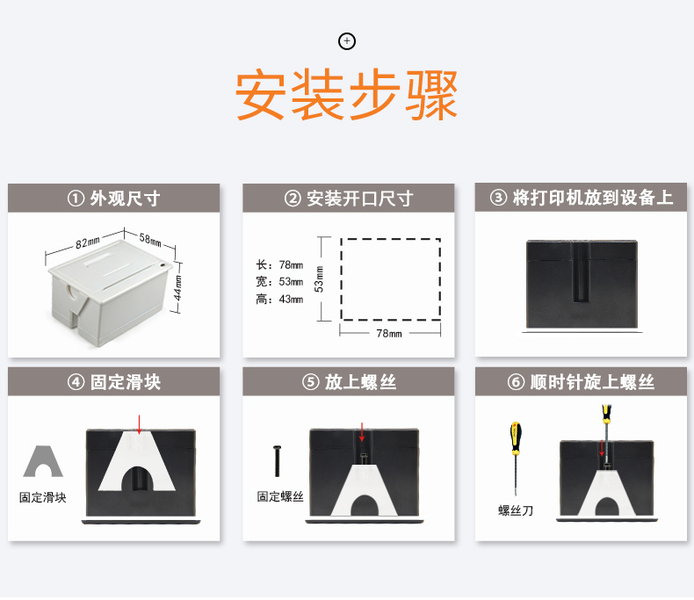 安装步骤

① 外观尺寸

82mm
58mm
44mm

② 安装开口尺寸

长：78mm
宽：53mm
高：43mm
53mm
78mm

③ 将打印机放到设备上

④ 固定滑块

固定滑块

⑤ 放上螺丝

固定螺丝

⑥ 顺时针旋上螺丝

螺丝刀