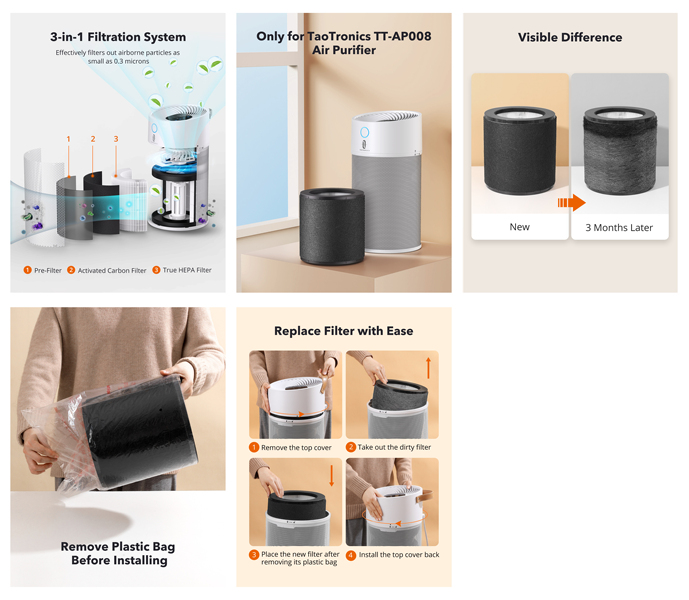 3-in-1 Filtration System

Effectively filters out airborne particles as small as 0.3 microns

1 2 3

1 Pre-Filter 2 Activated Carbon Filter 3 True HEPA Filter

Only for TaoTronics TT-AP008 Air Purifier

Visible Difference

New

3 Months Later

Remove Plastic Bag Before Installing

Replace Filter with Ease

1 Remove the top cover

2 Take out the dirty filter

3 Place the new filter after removing its plastic bag

4 Install the top cover back