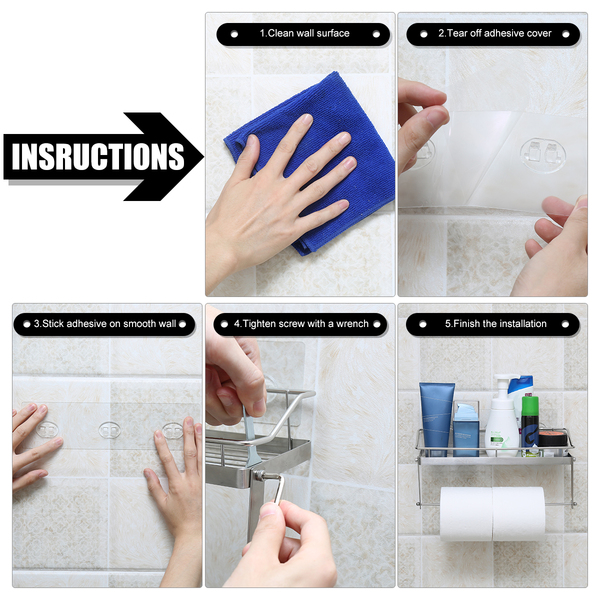 INSRUCTIONS

1.Clean wall surface

2.Tear off adhesive cover

3.Stick adhesive on smooth wall

4.Tighten screw with a wrench

5.Finish the installation