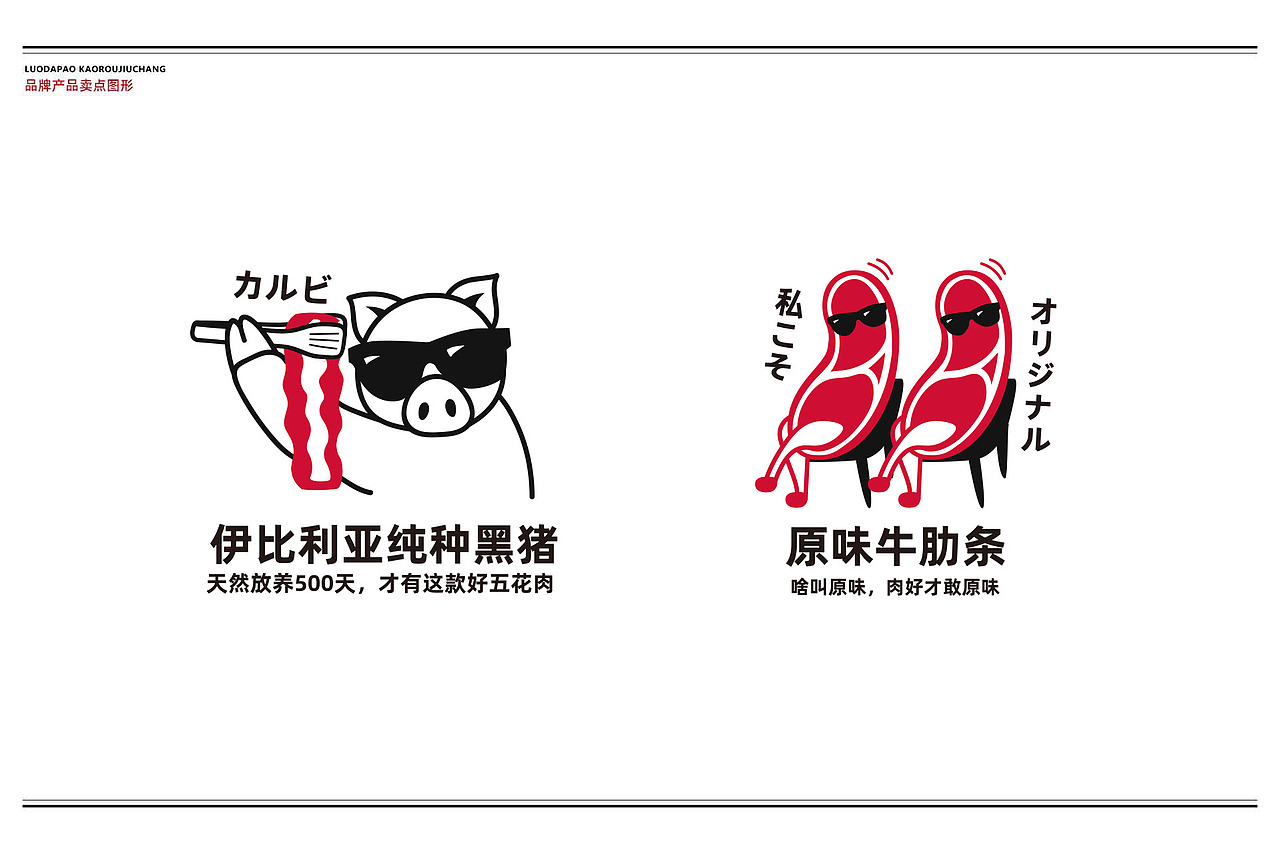 LUODAPAO KAOROUJIUCHANG
品牌产品卖点图形

カルビ

伊比利亚纯种黑猪
天然放养500天，才有这款好五花肉

私こそ

オリジナル

原味牛肋条
啥叫原味，肉好才敢原味