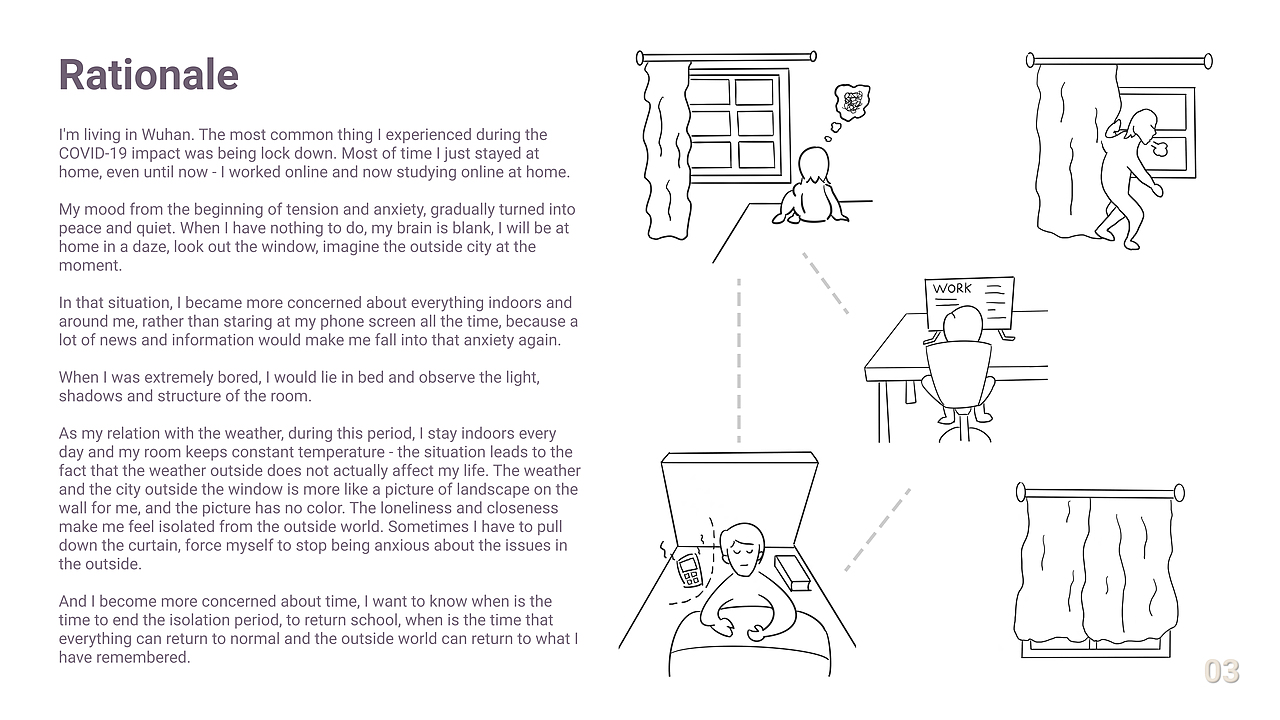 Rationale

I'm living in Wuhan. The most common thing I experienced during the COVID-19 impact was being lock down. Most of time I just stayed at home, even until now - I worked online and now studying online at home.

My mood from the beginning of tension and anxiety, gradually turned into peace and quiet. When I have nothing to do, my brain is blank, I will be at home in a daze, look out the window, imagine the outside city at the moment.

In that situation, I became more concerned about everything indoors and around me, rather than staring at my phone screen all the time, because a lot of news and information would make me fall into that anxiety again.

When I was extremely bored, I would lie in bed and observe the light, shadows and structure of the room.

As my relation with the weather, during this period, I stay indoors every day and my room keeps constant temperature - the situation leads to the fact that the weather outside does not actually affect my life. The weather and the city outside the window is more like a picture of landscape on the wall for me, and the picture has no color. The loneliness and closeness make me feel isolated from the outside world. Sometimes I have to pull down the curtain, force myself to stop being anxious about the issues in the outside.

And I become more concerned about time, I want to know when is the time to end the isolation period, to return school, when is the time that everything can return to normal and the outside world can return to what I have remembered.

WORK

03