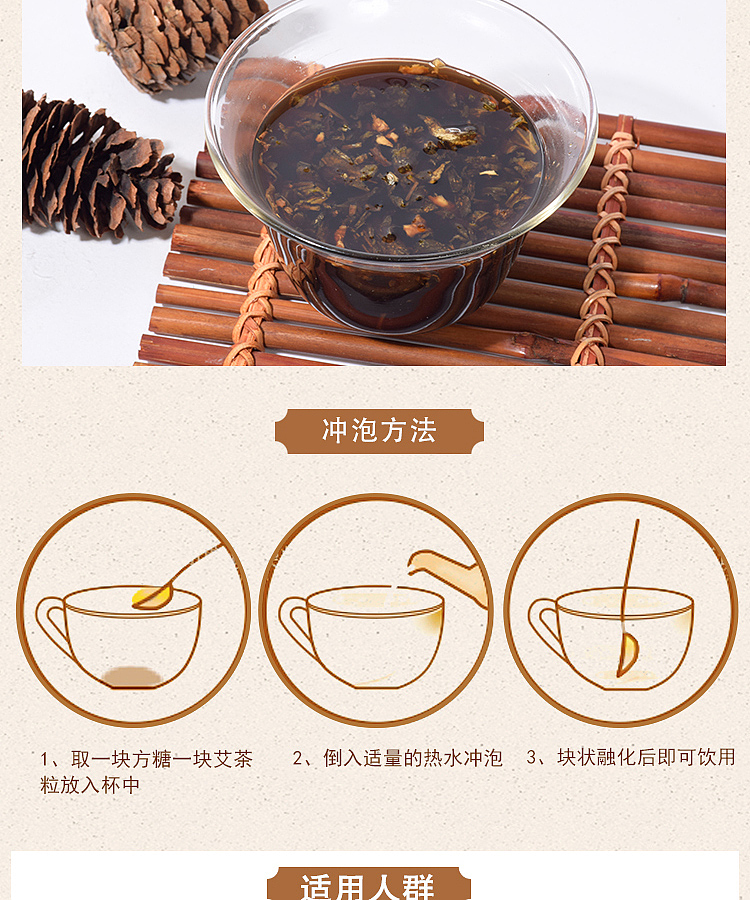 冲泡方法

1、取一块方糖一块艾茶粒放入杯中

2、倒入适量的热水冲泡

3、块状融化后即可饮用

适用人群