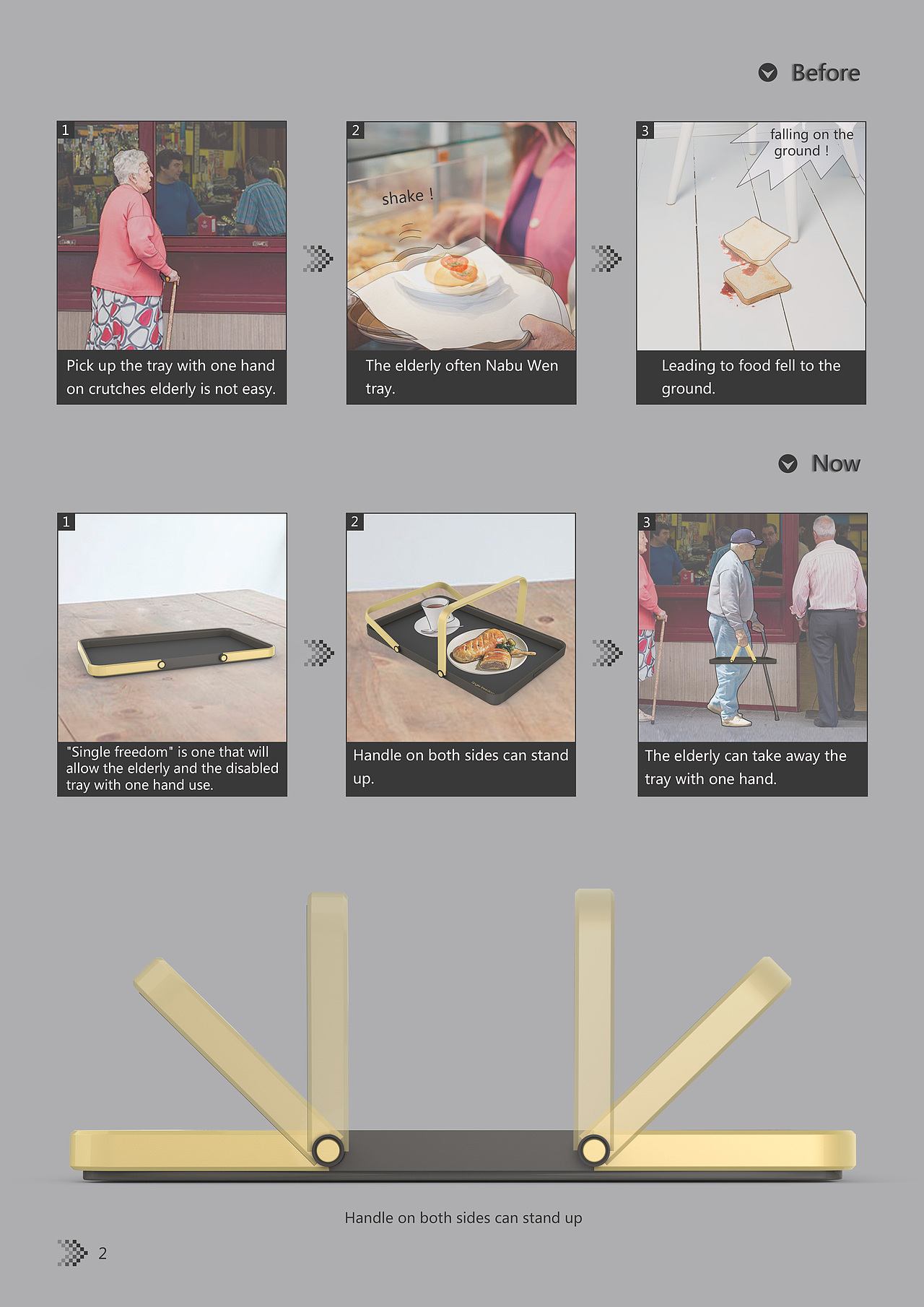 Before

1

Pick up the tray with one hand on crutches elderly is not easy.

2

shake !

The elderly often Nabu Wen tray.

3

falling on the ground !

Leading to food fell to the ground.

Now

1

"Single freedom" is one that will allow the elderly and the disabled tray with one hand use.

2

Handle on both sides can stand up.

3

The elderly can take away the tray with one hand.

Handle on both sides can stand up

2