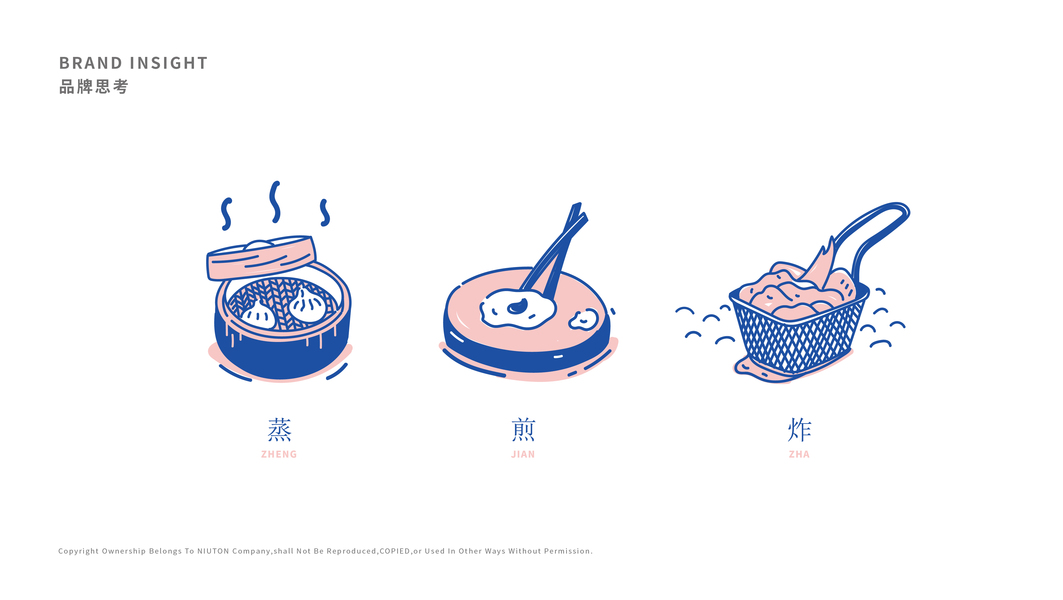 BRAND INSIGHT
品牌思考

蒸
ZHENG

煎
JIAN

炸
ZHA

Copyright Ownership Belongs To NIUTON Company,shall Not Be Reproduced,COPIED,or Used In Other Ways Without Permission.