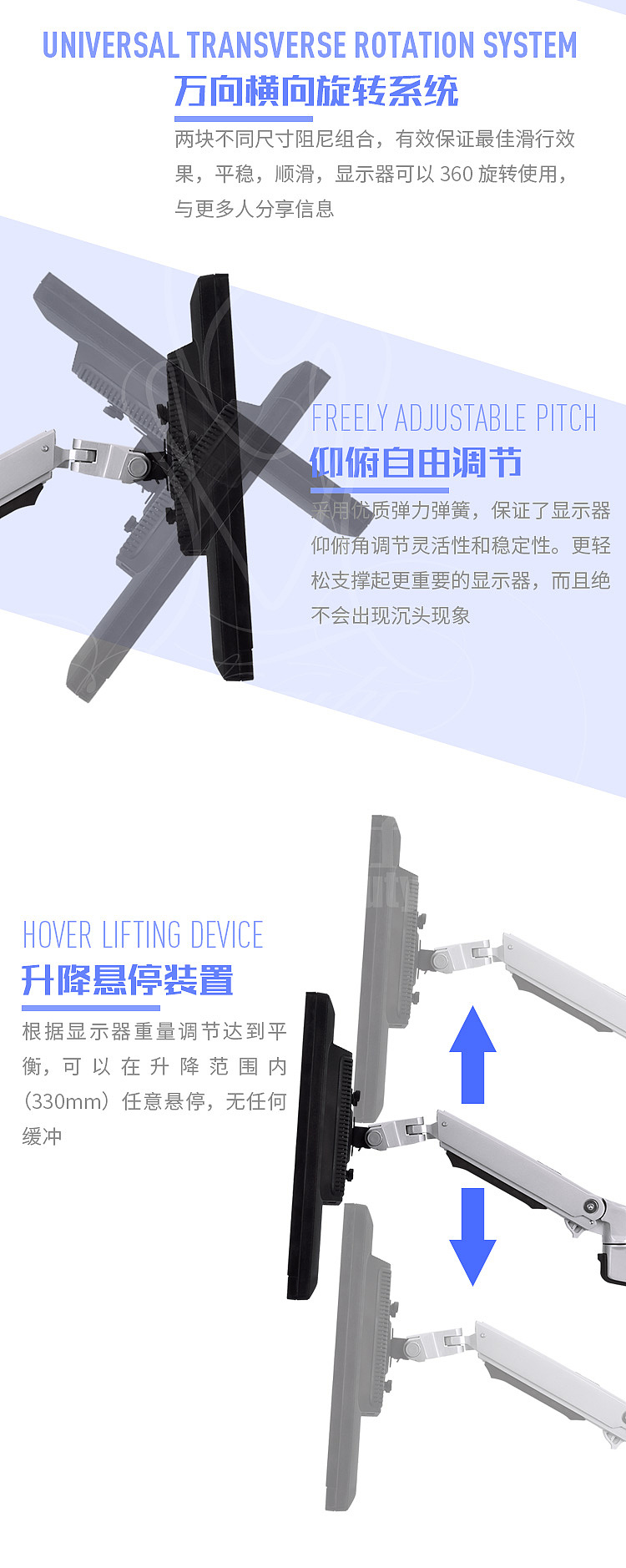 UNIVERSAL TRANSVERSE ROTATION SYSTEM
万向横向旋转系统

两块不同尺寸阻尼组合，有效保证最佳滑行效果，平稳，顺滑，显示器可以 360 旋转使用，与更多人分享信息

FREELY ADJUSTABLE PITCH
仰俯自由调节

采用优质弹力弹簧，保证了显示器仰俯角调节灵活性和稳定性。更轻松支撑起更重要的显示器，而且绝不会出现沉头现象

HOVER LIFTING DEVICE
升降悬停装置

根据显示器重量调节达到平衡，可以在升降范围内（330mm）任意悬停，无任何缓冲